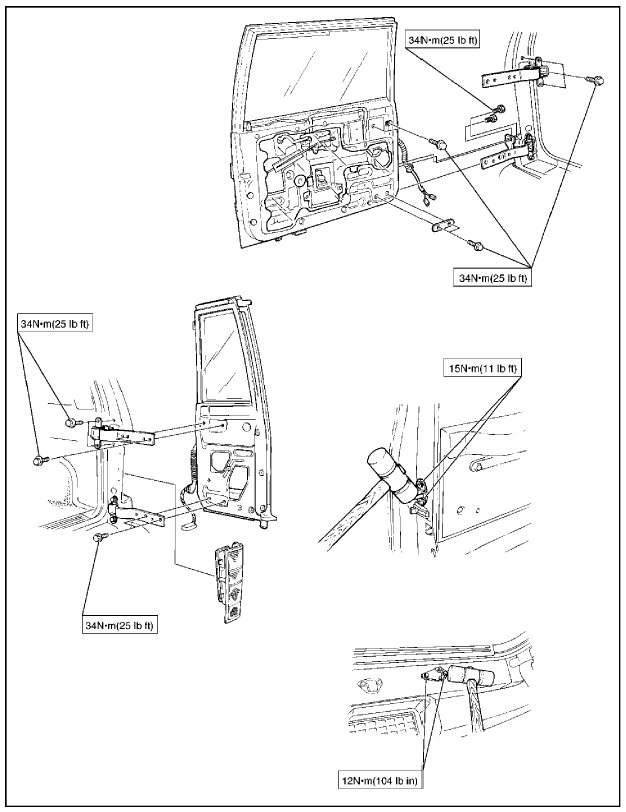 34N•m(25 lb ft)

34N•m(25 lb ft)

34N•m(25 lb ft)

15N•m(11 lb ft)

34N•m(25 lb ft)

12N•m(104 lb in)