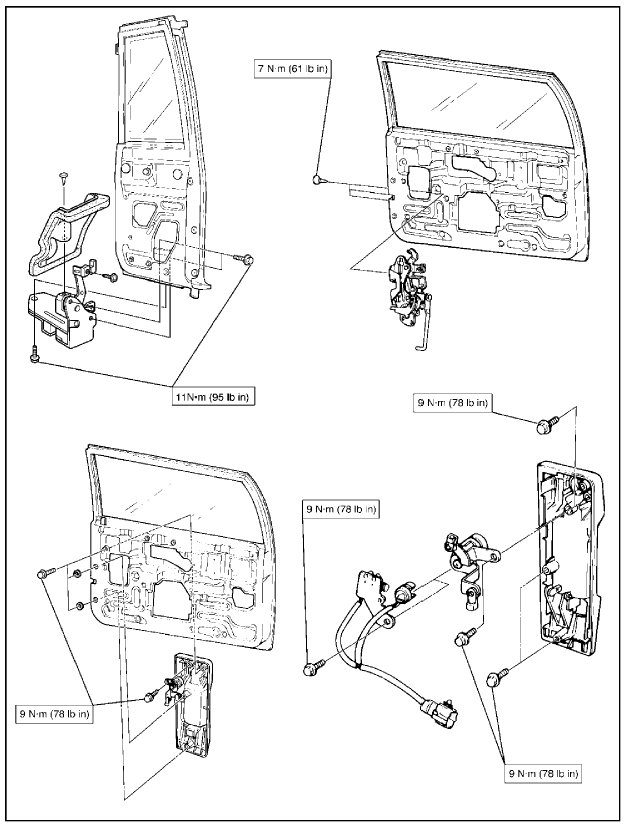 7 N·m (61 lb in)

11N·m (95 lb in)

9 N·m (78 lb in)

9 N·m (78 lb in)

9 N·m (78 lb in)

9 N·m (78 lb in)