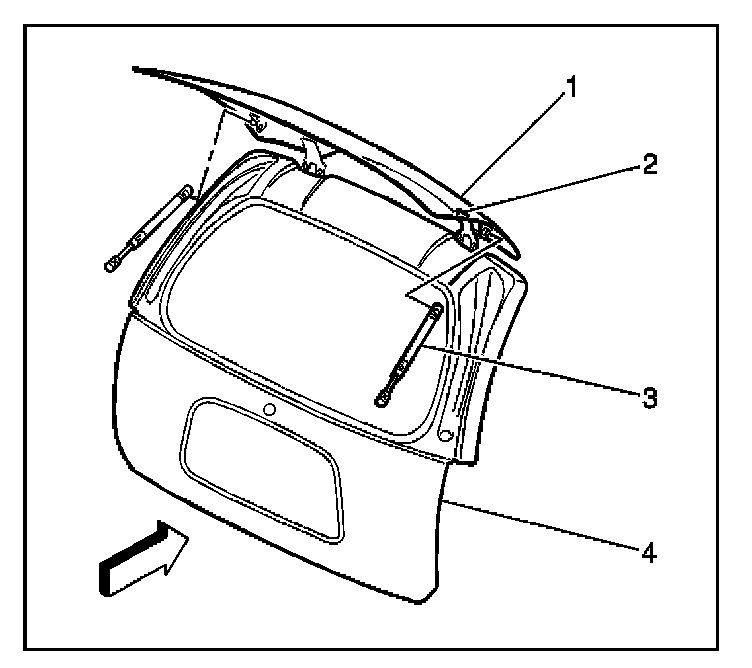 1
2
3
4