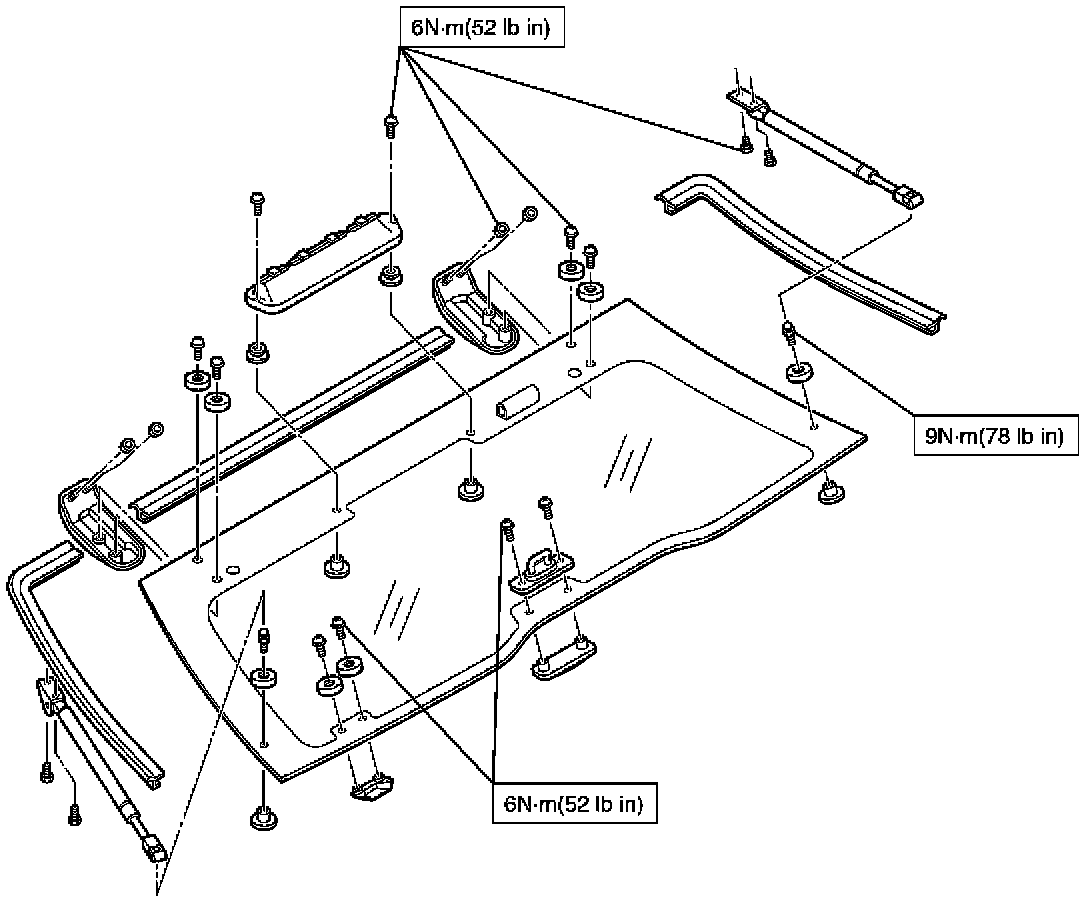 6N·m(52 lb in)

9N·m(78 lb in)

6N·m(52 lb in)