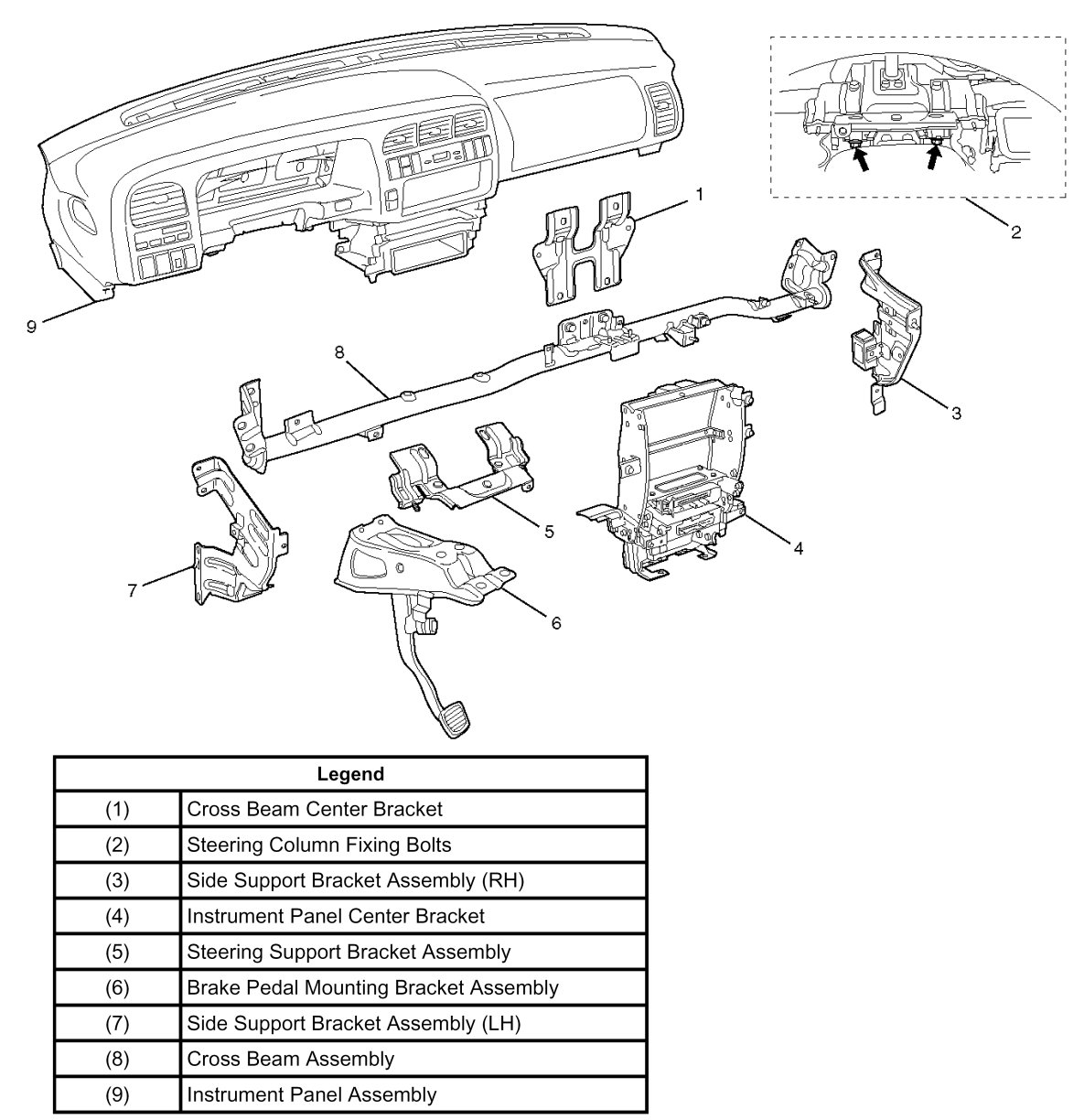 1
2
9
8
3
5
4
7
6

| Legend | |
|---|---|
| (1) | Cross Beam Center Bracket |
| (2) | Steering Column Fixing Bolts |
| (3) | Side Support Bracket Assembly (RH) |
| (4) | Instrument Panel Center Bracket |
| (5) | Steering Support Bracket Assembly |
| (6) | Brake Pedal Mounting Bracket Assembly |
| (7) | Side Support Bracket Assembly (LH) |
| (8) | Cross Beam Assembly |
| (9) | Instrument Panel Assembly |