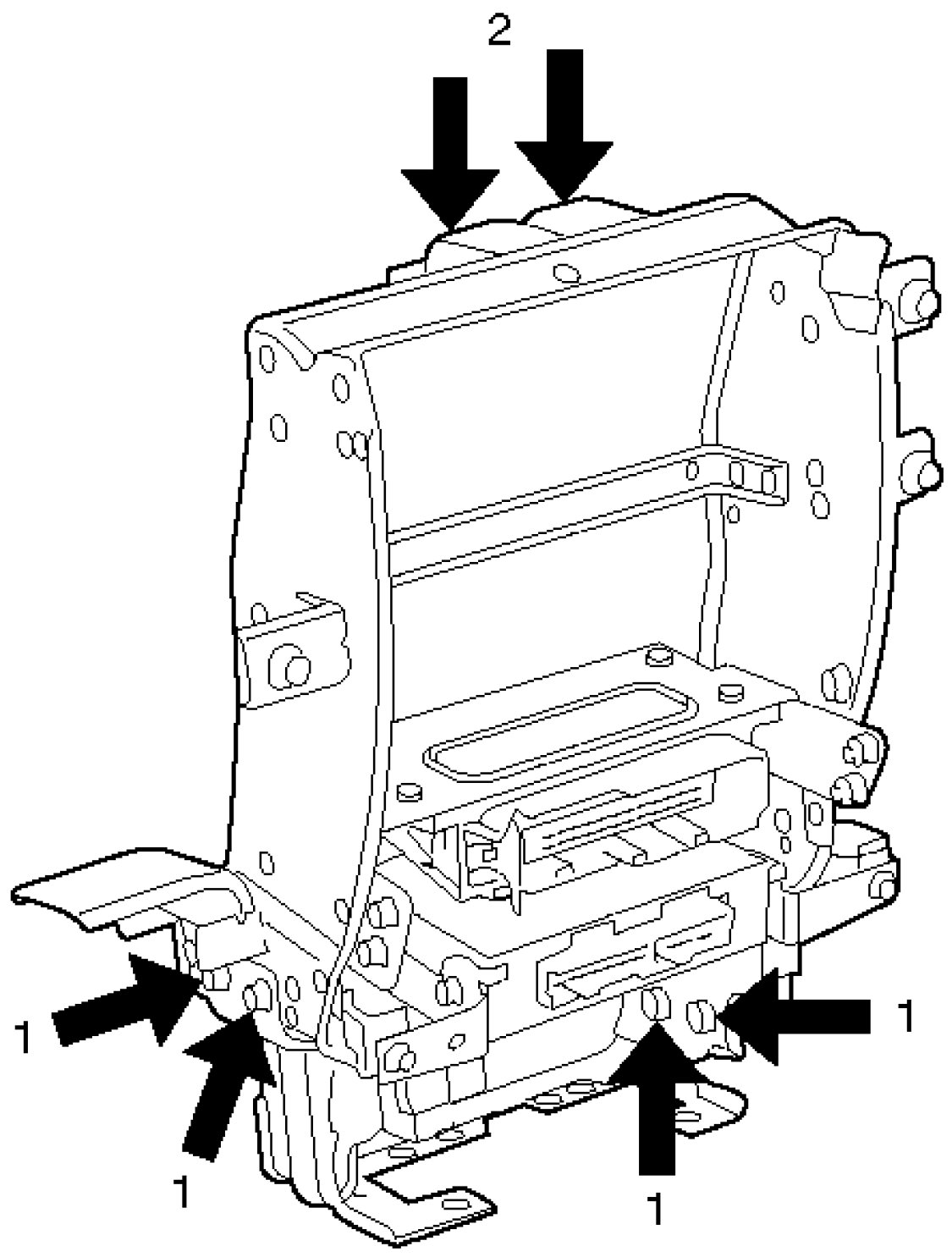 2

1

1

1

1