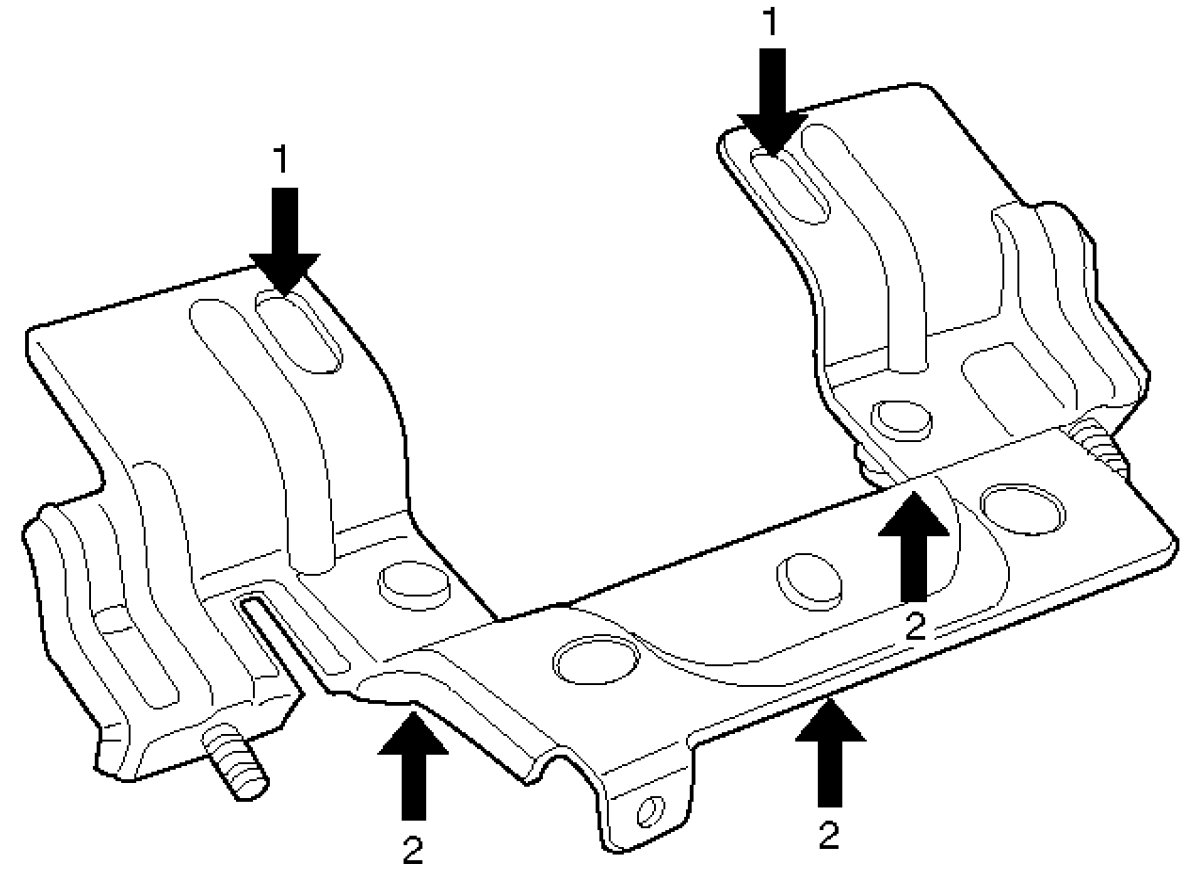 1
1
2
2
2