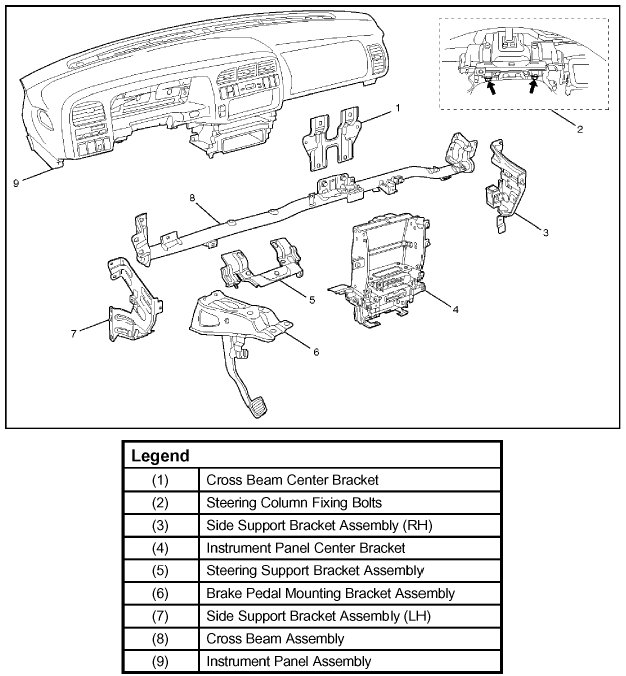 1
2
9
8
3
5
4
7
6

| Legend | |
|---|---|
| (1) | Cross Beam Center Bracket |
| (2) | Steering Column Fixing Bolts |
| (3) | Side Support Bracket Assembly (RH) |
| (4) | Instrument Panel Center Bracket |
| (5) | Steering Support Bracket Assembly |
| (6) | Brake Pedal Mounting Bracket Assembly |
| (7) | Side Support Bracket Assembly (LH) |
| (8) | Cross Beam Assembly |
| (9) | Instrument Panel Assembly |