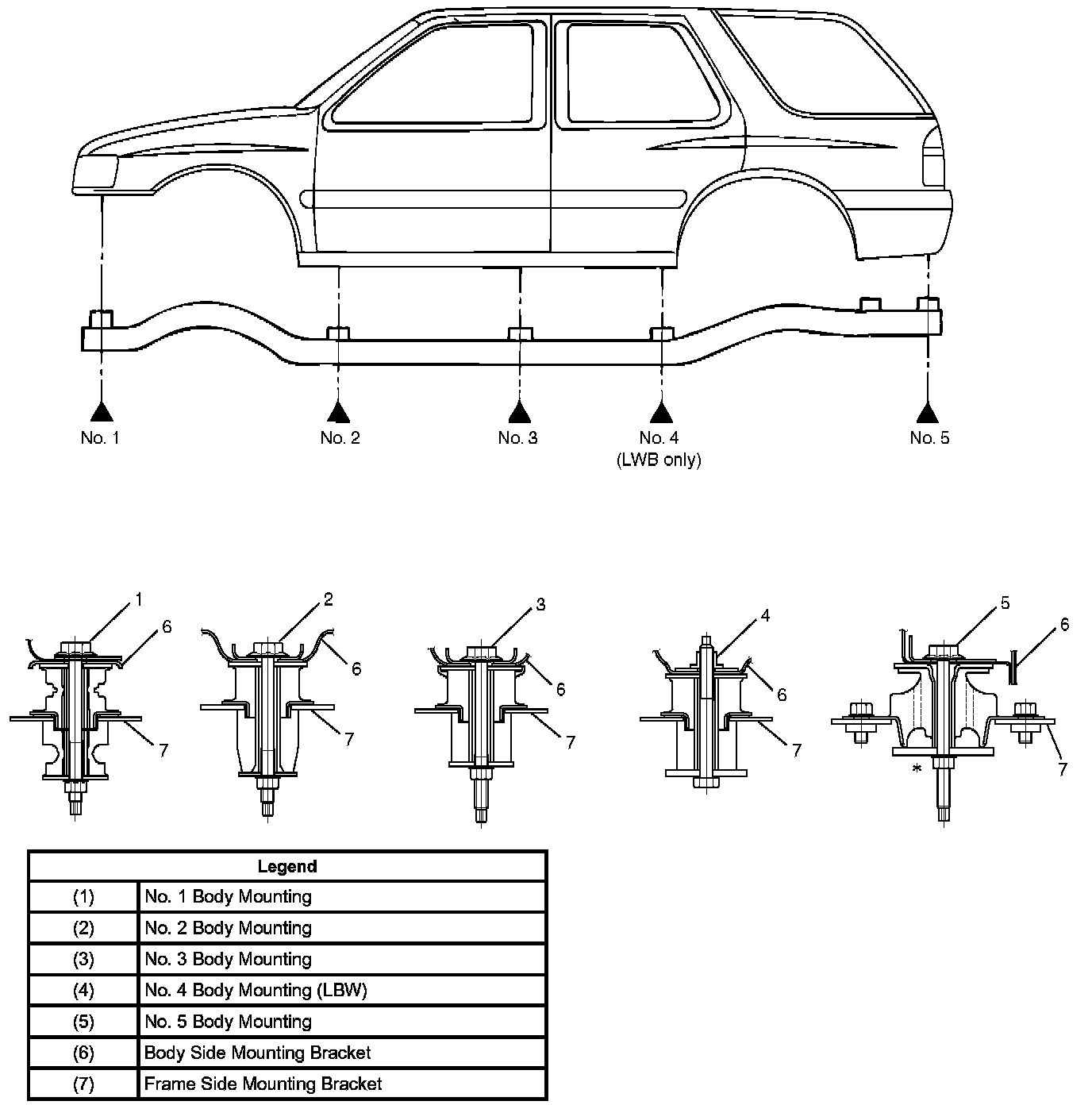 No. 1
No. 2
No. 3
No. 4
(LWB only)
No. 5

1
6
7
2
6
7
3
6
7
4
6
7
5
6
7
*

| Legend | |
|---|---|
| (1) | No. 1 Body Mounting |
| (2) | No. 2 Body Mounting |
| (3) | No. 3 Body Mounting |
| (4) | No. 4 Body Mounting (LBW) |
| (5) | No. 5 Body Mounting |
| (6) | Body Side Mounting Bracket |
| (7) | Frame Side Mounting Bracket |