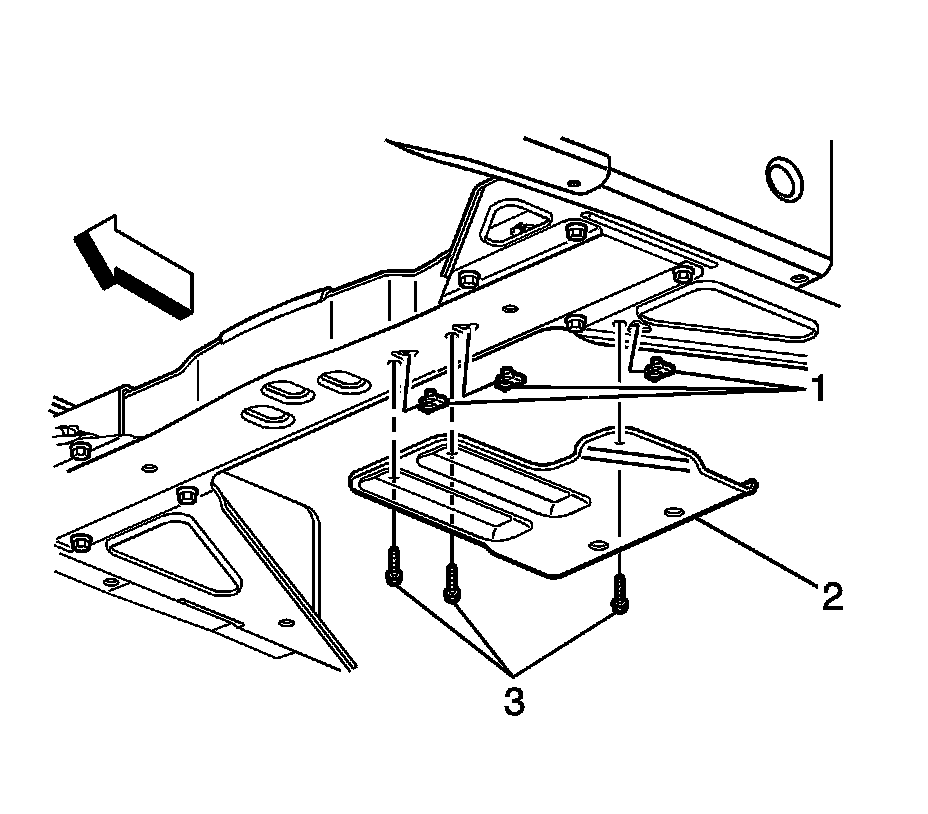 1
2
3