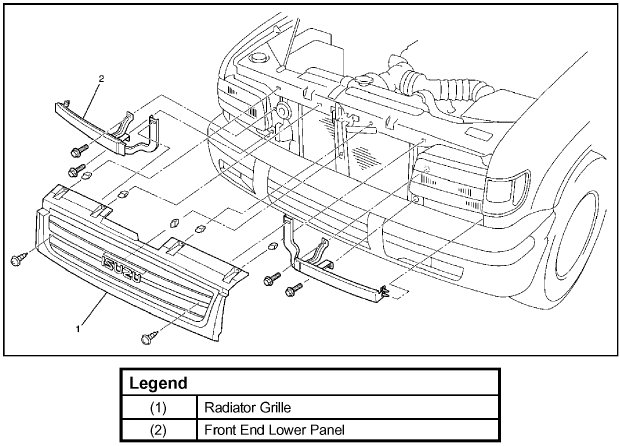 2

ISUZU

1

| Legend | |
|---|---|
| (1) | Radiator Grille |
| (2) | Front End Lower Panel |