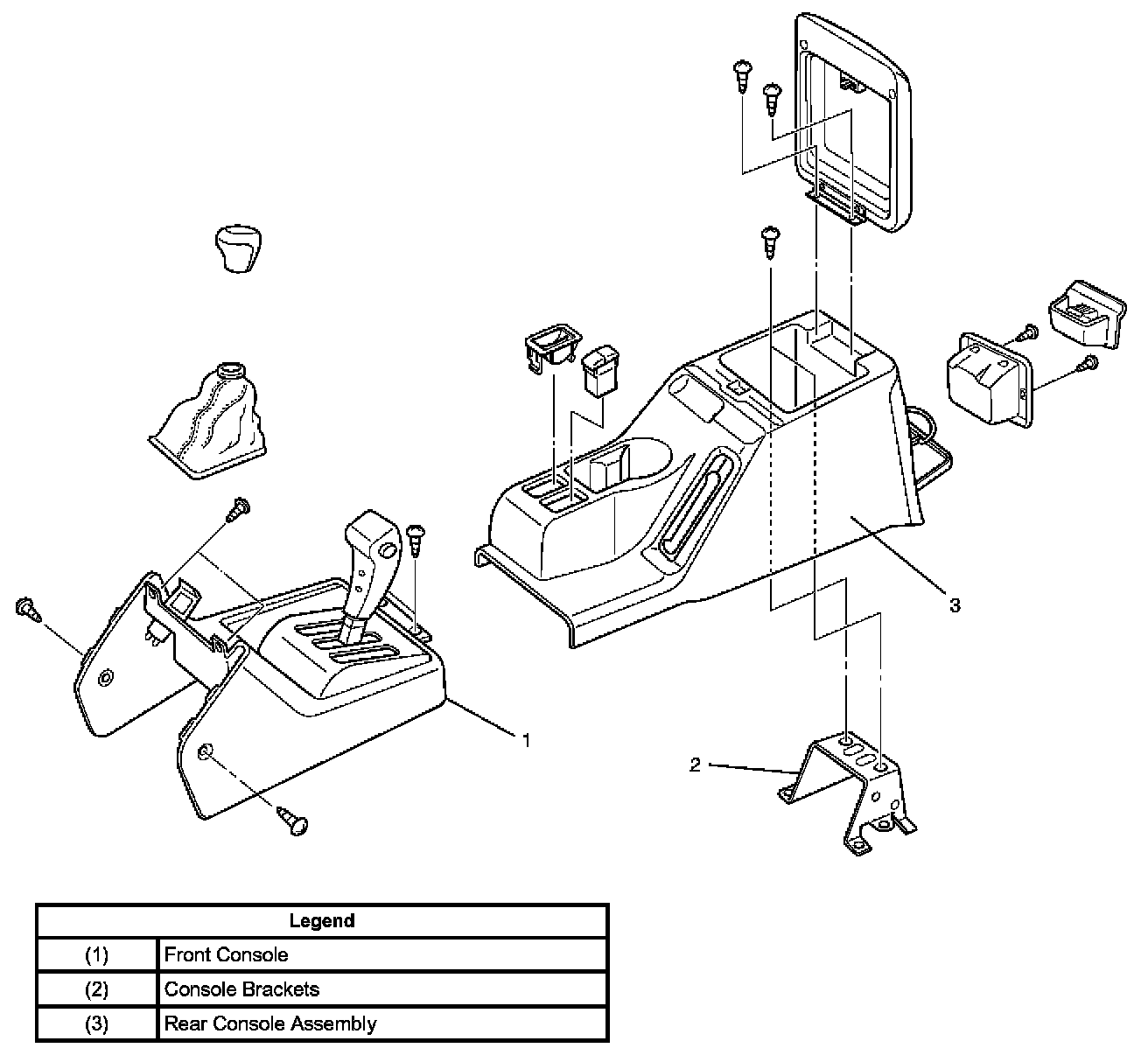 3

1

2

| Legend | |
|---|---|
| (1) | Front Console |
| (2) | Console Brackets |
| (3) | Rear Console Assembly |