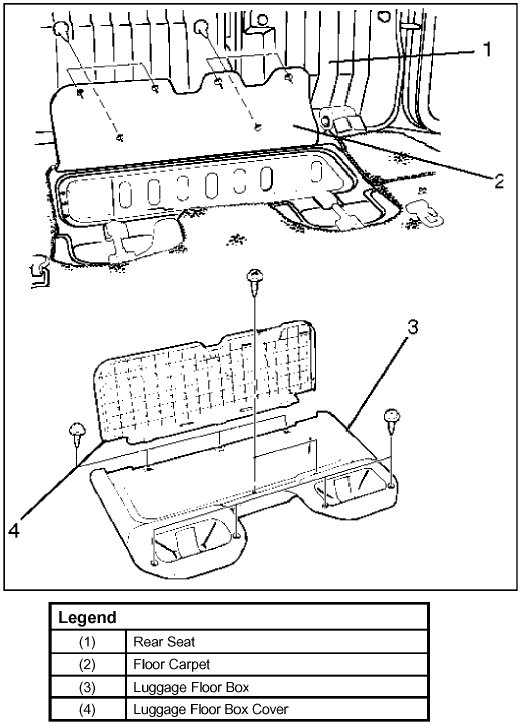 1

2

3

4

| Legend | |
|---|---|
| (1) | Rear Seat |
| (2) | Floor Carpet |
| (3) | Luggage Floor Box |
| (4) | Luggage Floor Box Cover |