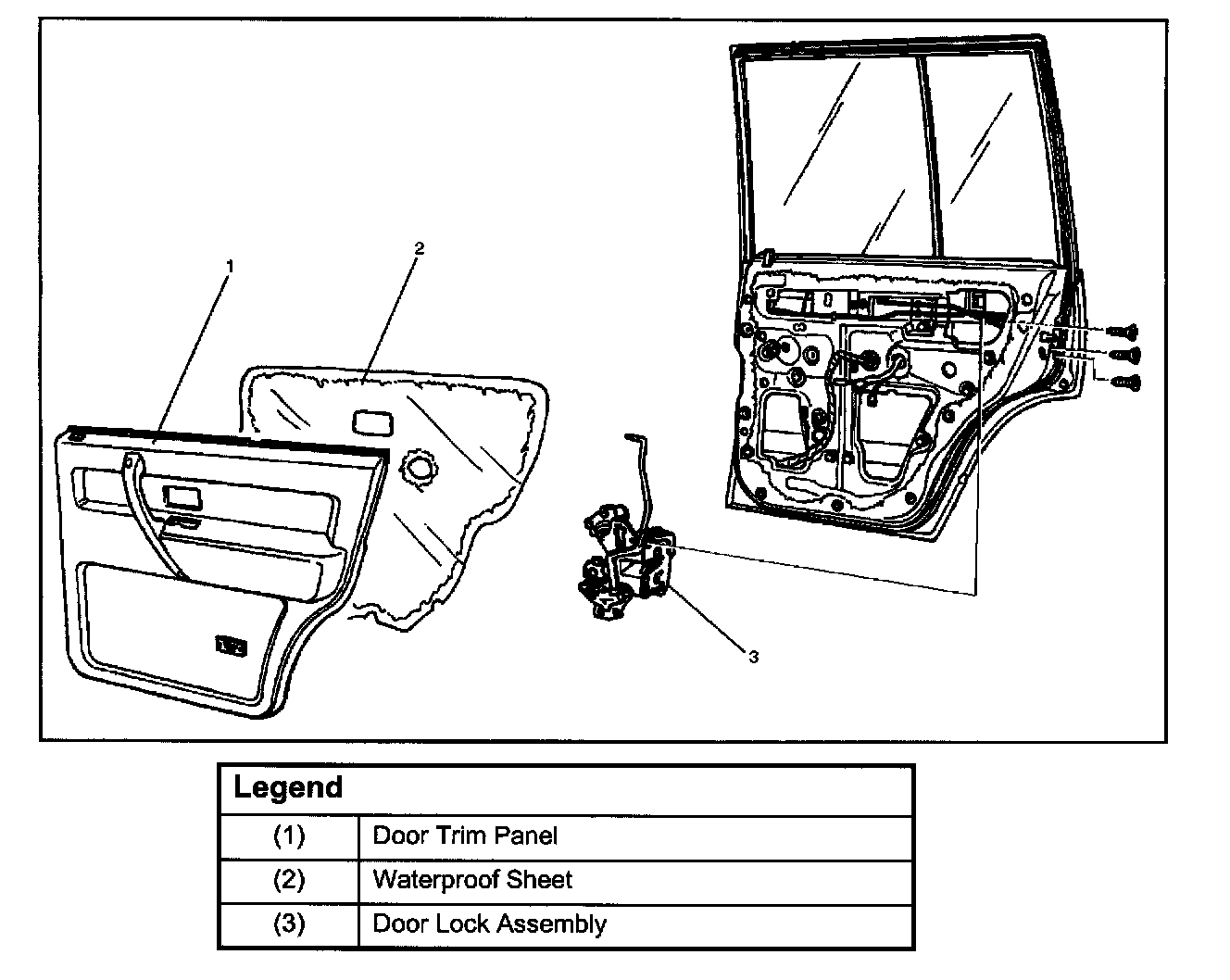 1

2

3

| Legend | |
|---|---|
| (1) | Door Trim Panel |
| (2) | Waterproof Sheet |
| (3) | Door Lock Assembly |