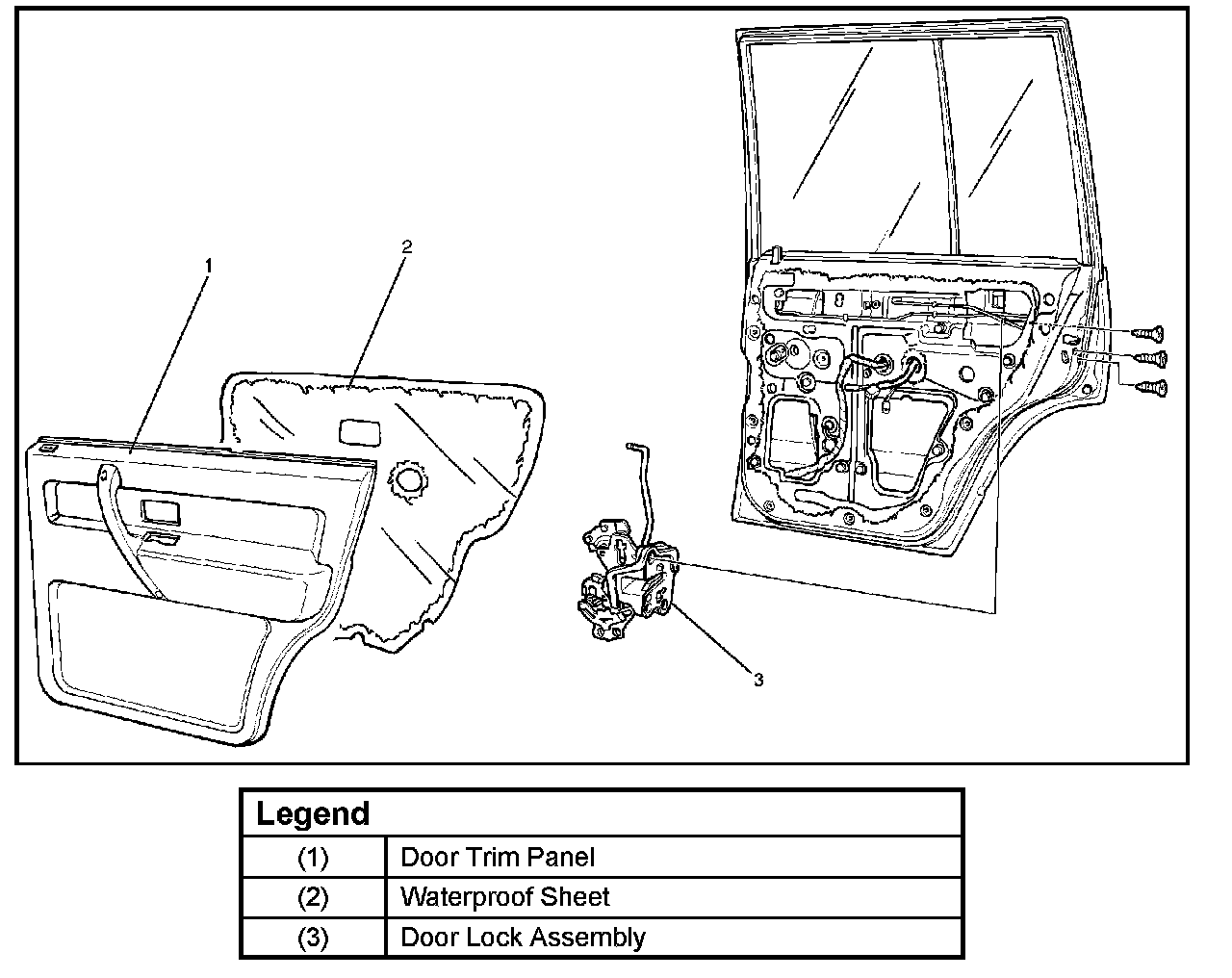 1
2
3

| Legend | |
|---|---|
| (1) | Door Trim Panel |
| (2) | Waterproof Sheet |
| (3) | Door Lock Assembly |