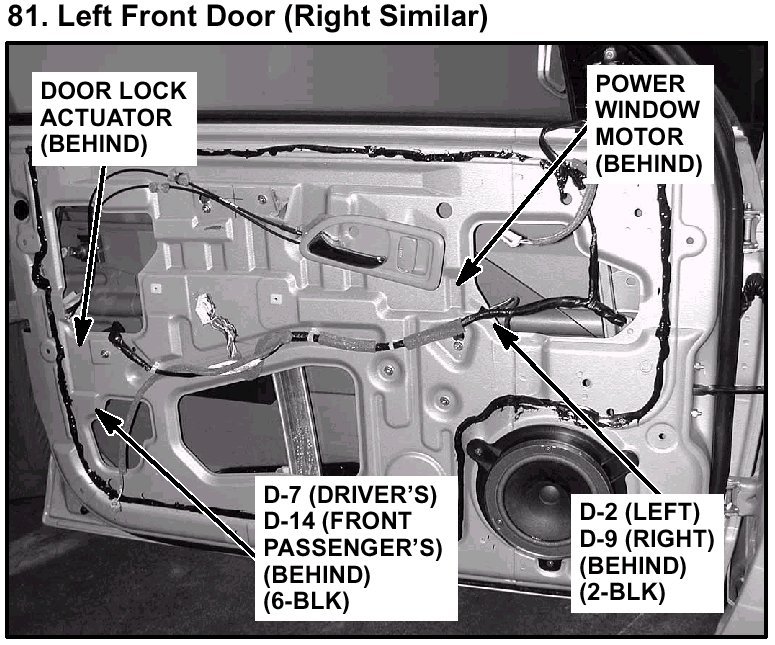 81. Left Front Door (Right Similar)

DOOR LOCK ACTUATOR (BEHIND)

POWER WINDOW MOTOR (BEHIND)

D-7 (DRIVER'S)
D-14 (FRONT PASSENGER'S)
(BEHIND)
(6-BLK)

D-2 (LEFT)
D-9 (RIGHT)
(BEHIND)
(2-BLK)