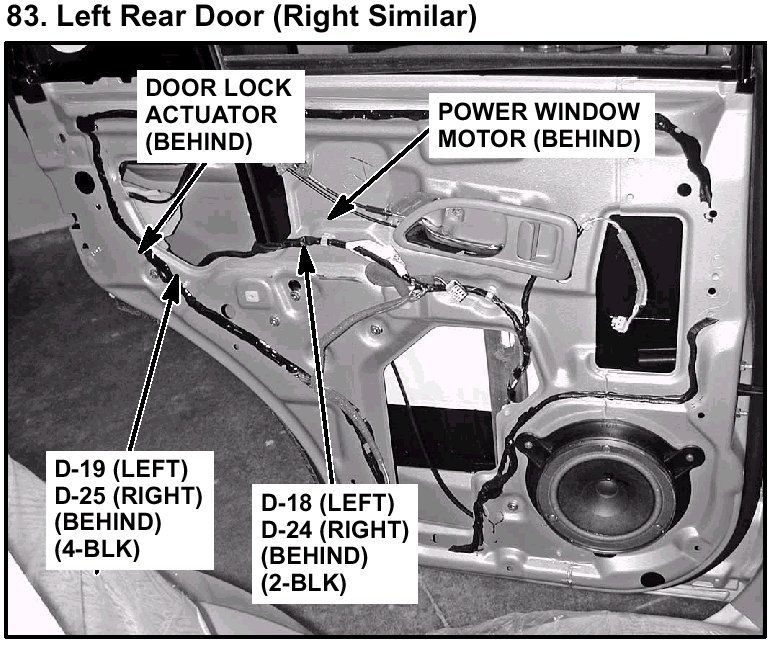 83. Left Rear Door (Right Similar)

DOOR LOCK ACTUATOR (BEHIND)

POWER WINDOW MOTOR (BEHIND)

D-19 (LEFT)
D-25 (RIGHT)
(BEHIND)
(4-BLK)

D-18 (LEFT)
D-24 (RIGHT)
(BEHIND)
(2-BLK)