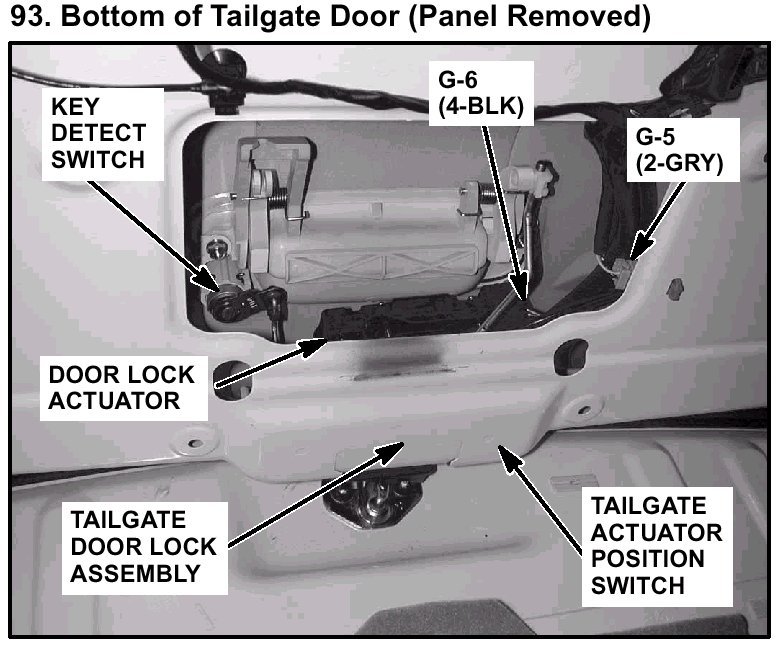 93. Bottom of Tailgate Door (Panel Removed)

KEY DETECT SWITCH

G-6 (4-BLK)

G-5 (2-GRY)

DOOR LOCK ACTUATOR

TAILGATE DOOR LOCK ASSEMBLY

TAILGATE ACTUATOR POSITION SWITCH