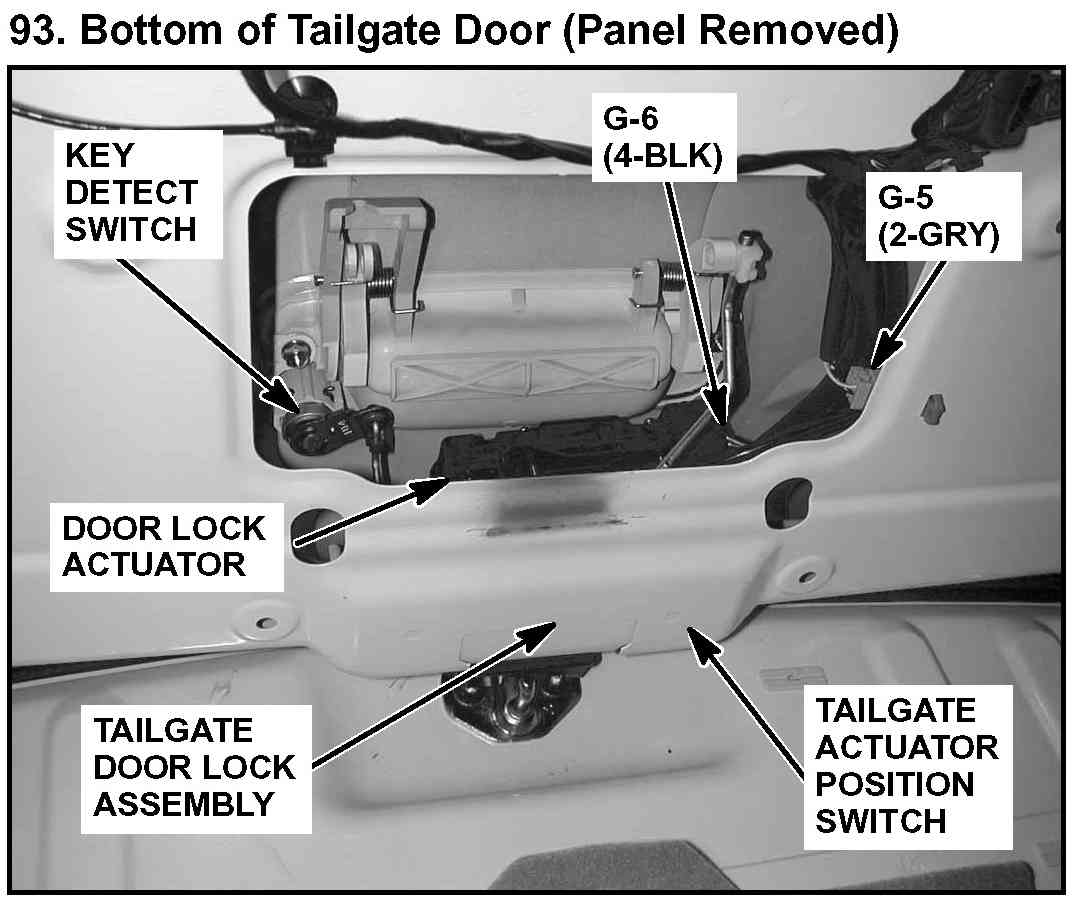 93. Bottom of Tailgate Door (Panel Removed)

KEY DETECT SWITCH

G-6 (4-BLK)

G-5 (2-GRY)

DOOR LOCK ACTUATOR

TAILGATE DOOR LOCK ASSEMBLY

TAILGATE ACTUATOR POSITION SWITCH