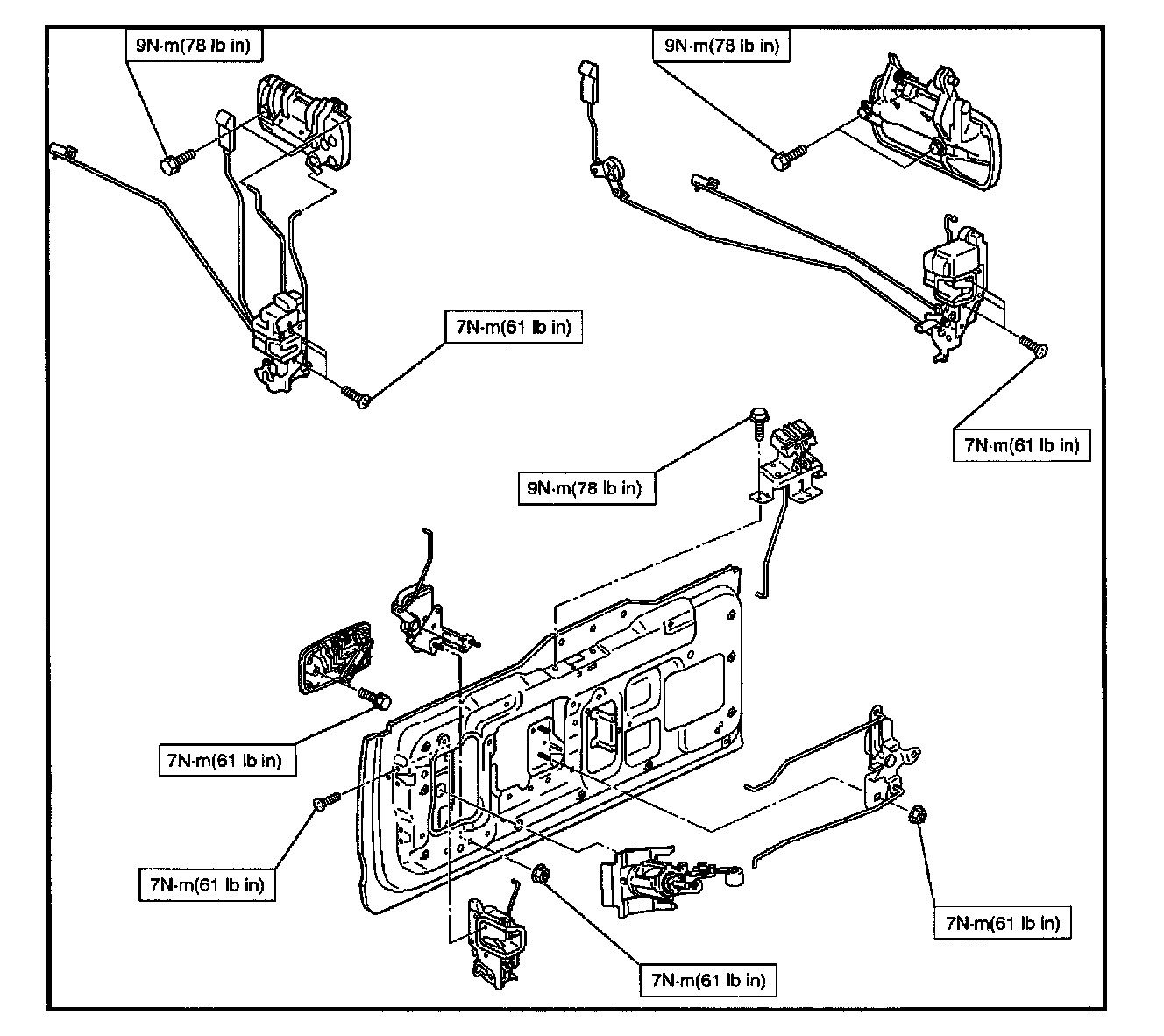 9N·m(78 lb in)

9N·m(78 lb in)

7N·m(61 lb in)

7N·m(61 lb in)

9N·m(78 lb in)

7N·m(61 lb in)

7N·m(61 lb in)

7N·m(61 lb in)

7N·m(61 lb in)