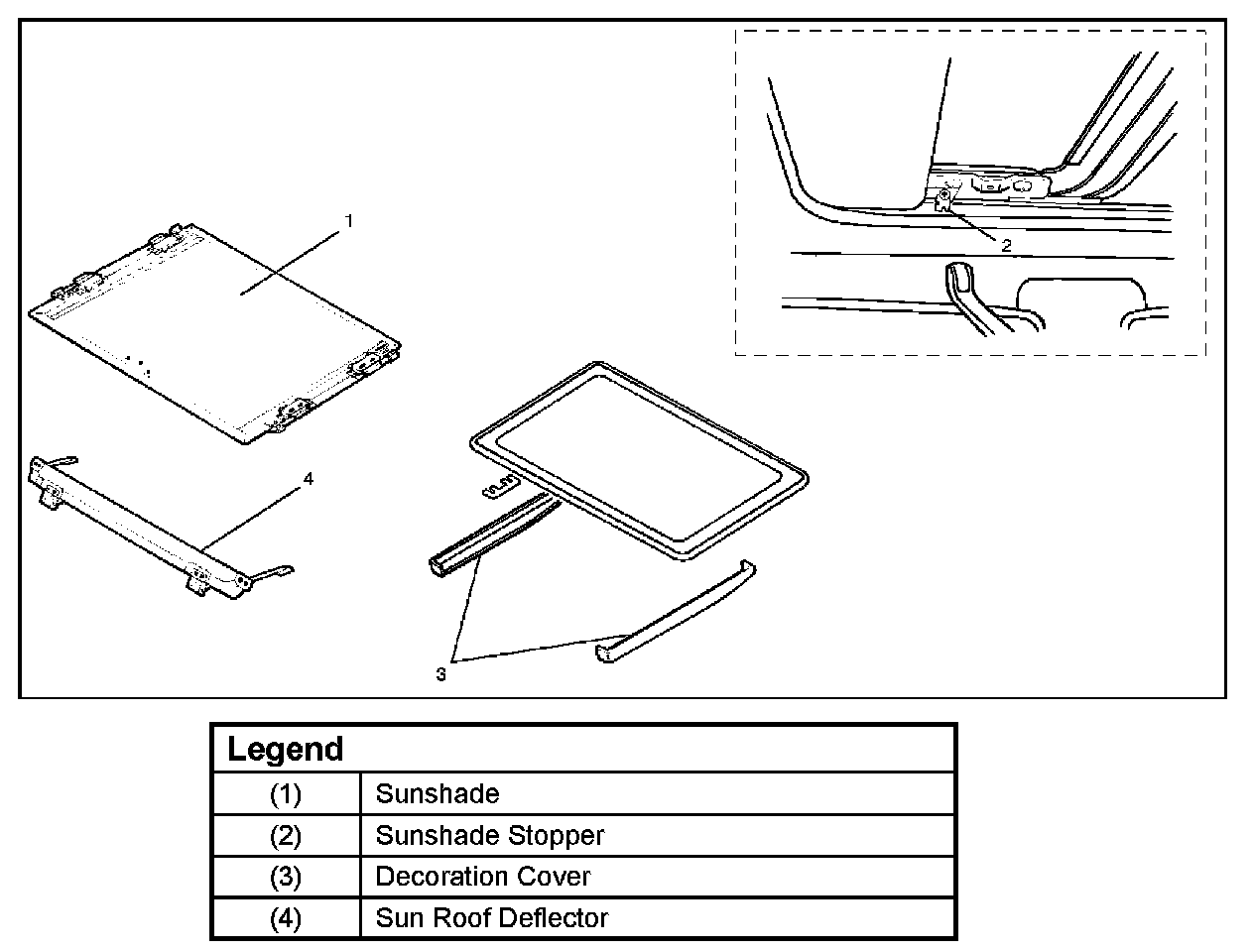 1

2

4

3

| Legend | |
|---|---|
| (1) | Sunshade |
| (2) | Sunshade Stopper |
| (3) | Decoration Cover |
| (4) | Sun Roof Deflector |