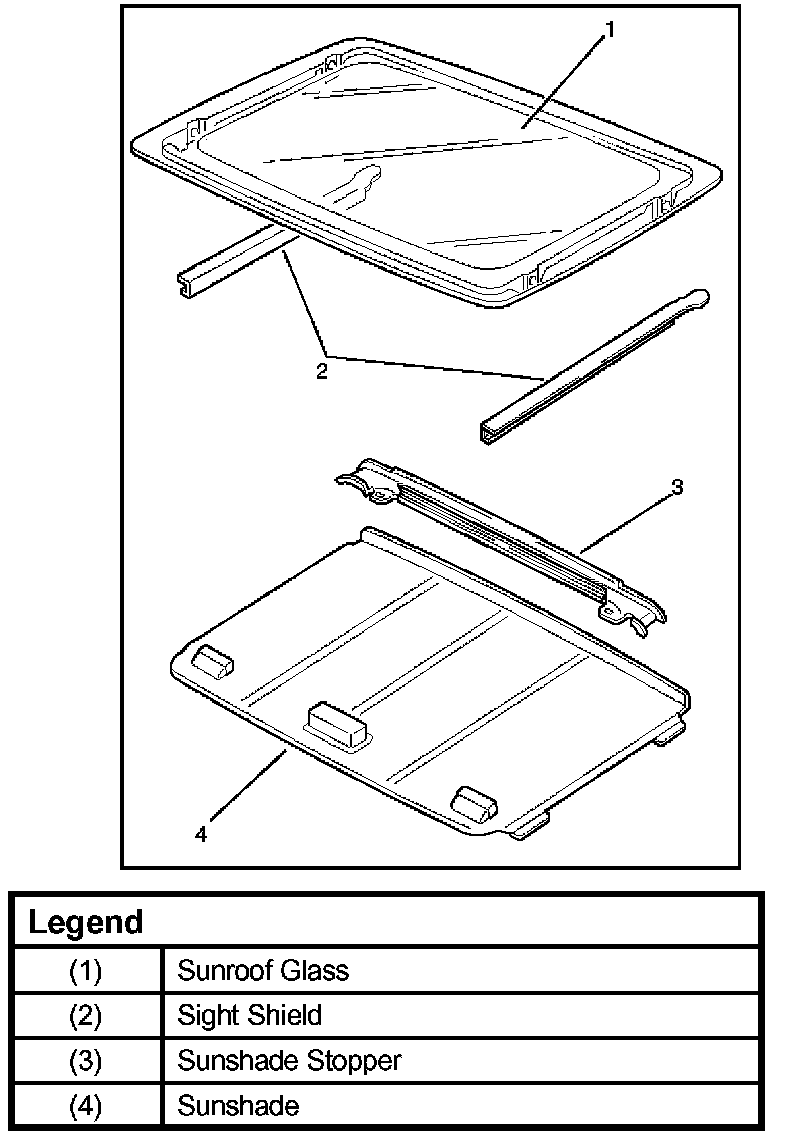 1
2
3
4

| Legend | |
|---|---|
| (1) | Sunroof Glass |
| (2) | Sight Shield |
| (3) | Sunshade Stopper |
| (4) | Sunshade |