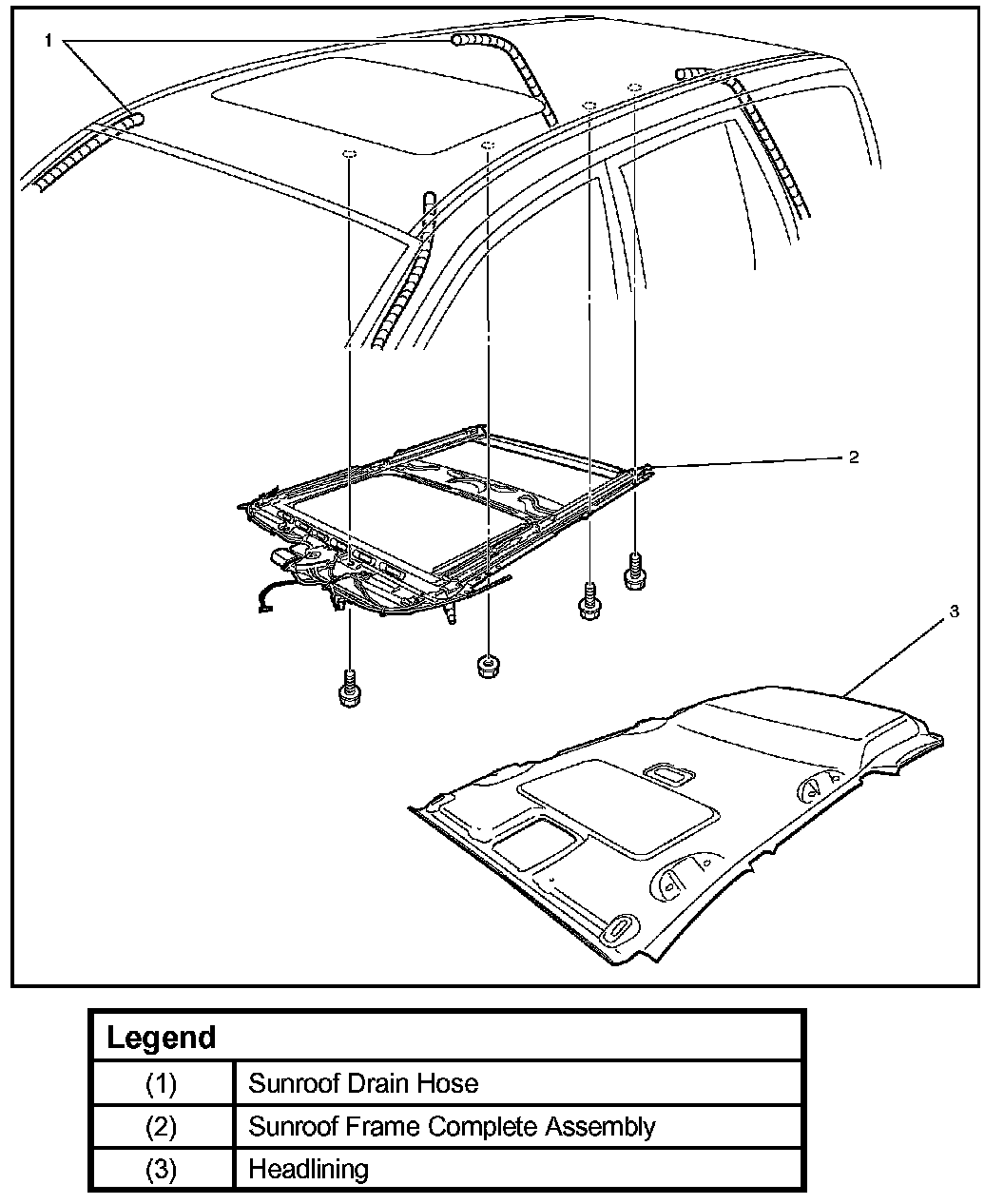 1

2

3

| Legend | |
|---|---|
| (1) | Sunroof Drain Hose |
| (2) | Sunroof Frame Complete Assembly |
| (3) | Headlining |