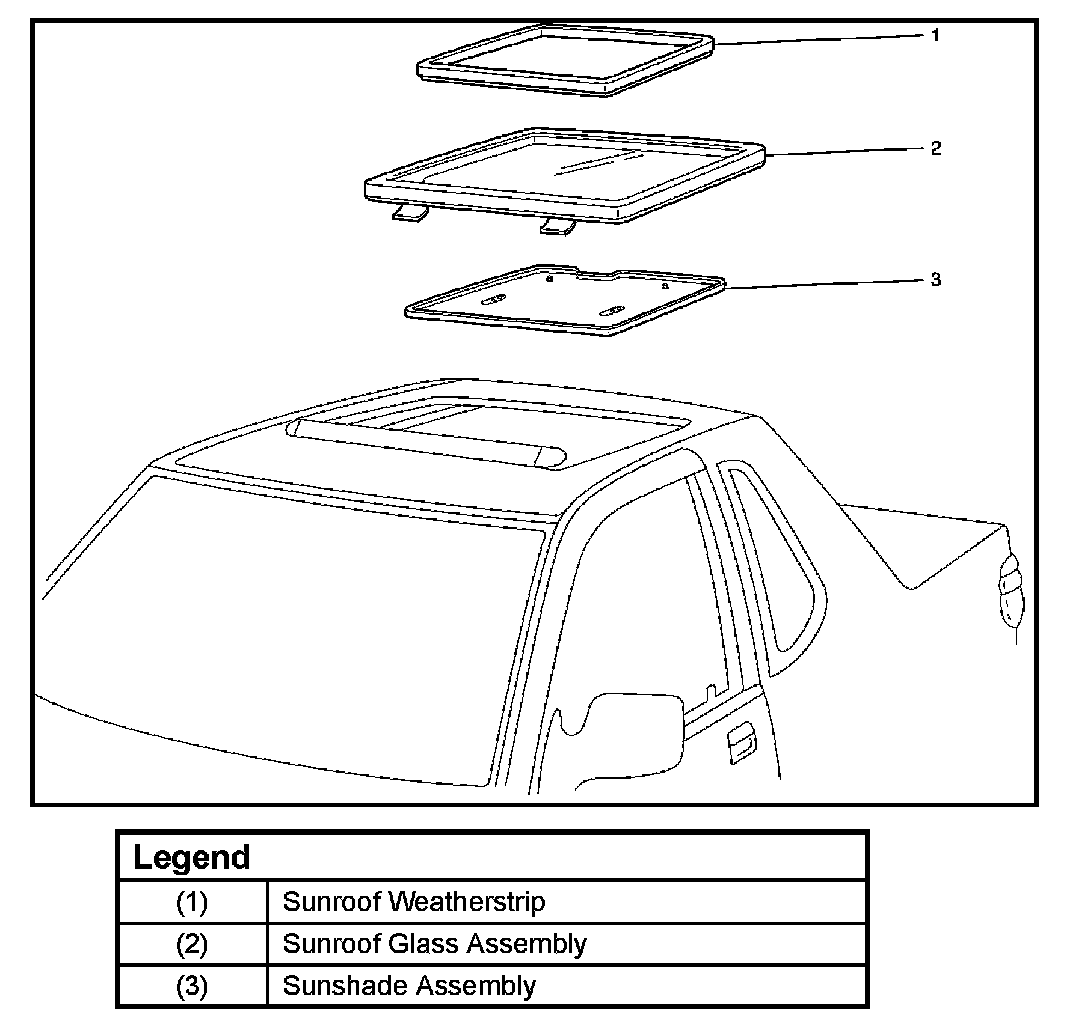 1

2

3

| Legend | |
|---|---|
| (1) | Sunroof Weatherstrip |
| (2) | Sunroof Glass Assembly |
| (3) | Sunshade Assembly |