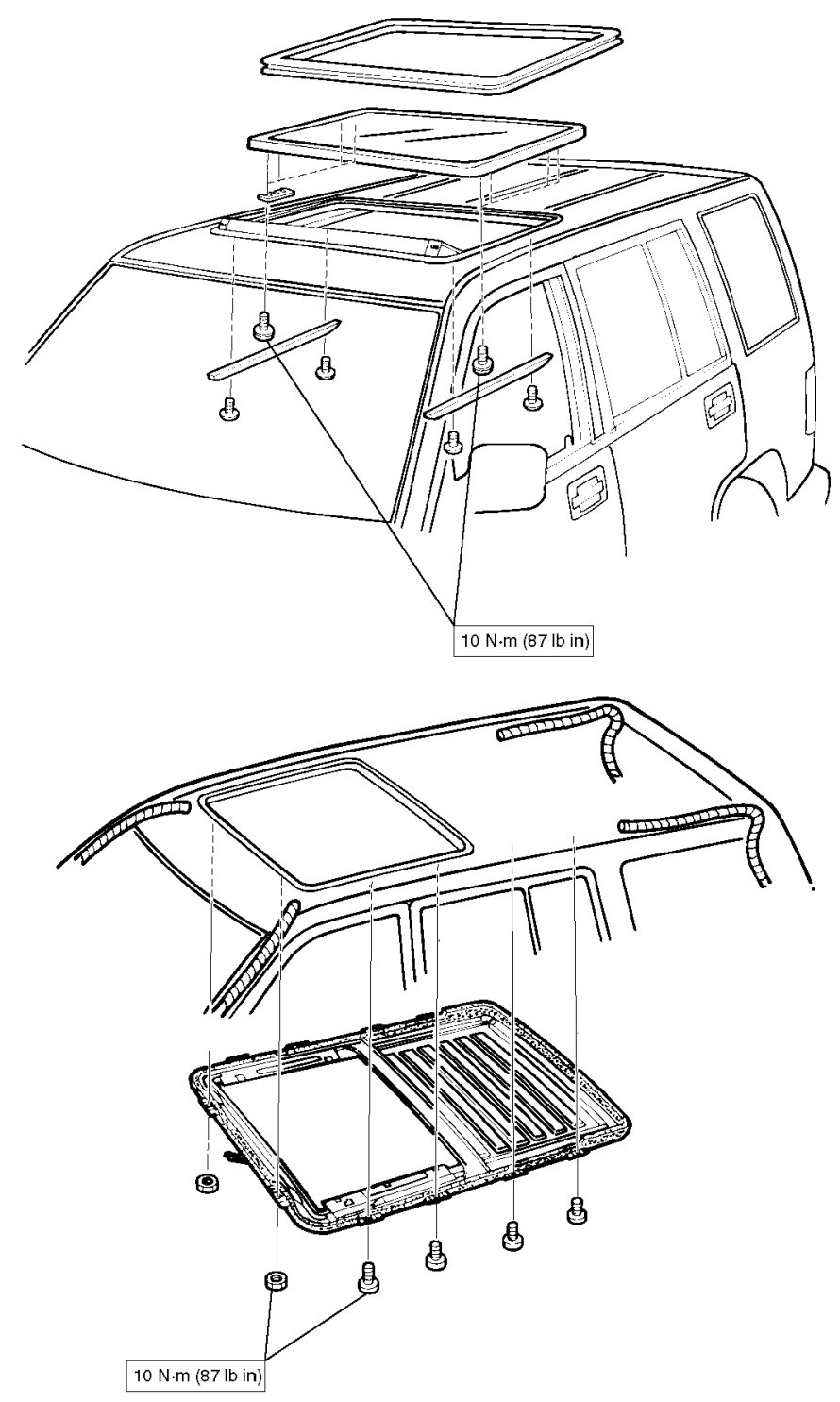 10 N·m (87 lb in)

10 N·m (87 lb in)