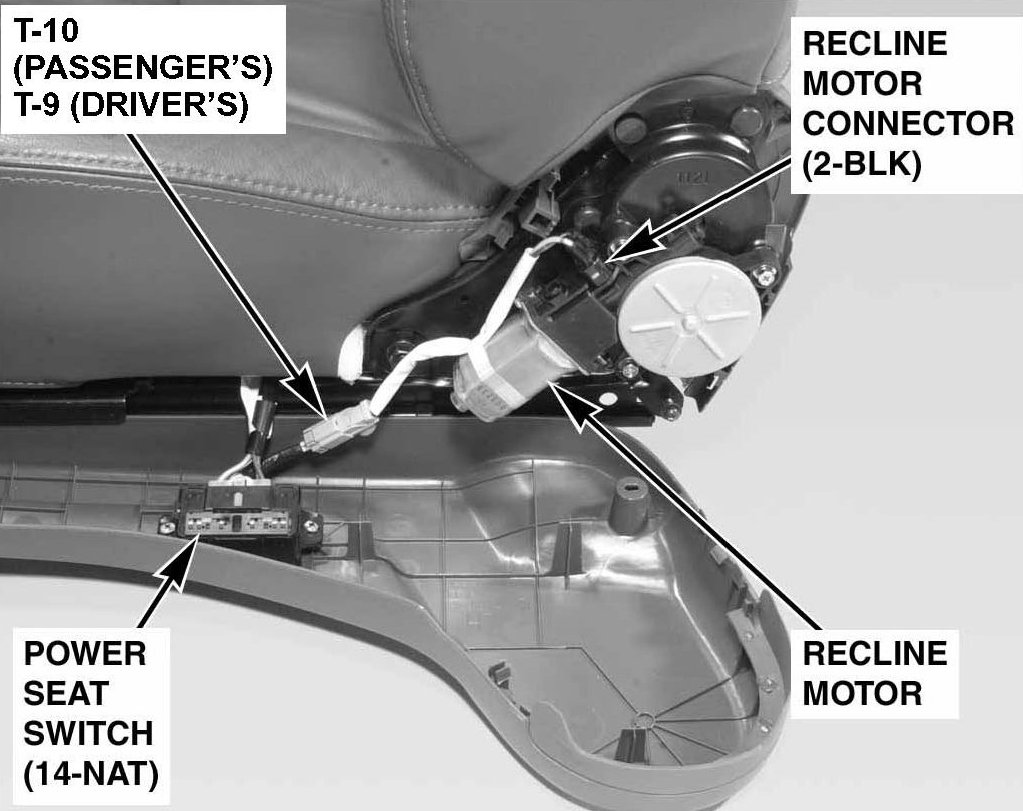 T-10 (PASSENGER'S) T-9 (DRIVER'S)

RECLINE MOTOR CONNECTOR (2-BLK)

POWER SEAT SWITCH (14-NAT)

RECLINE MOTOR