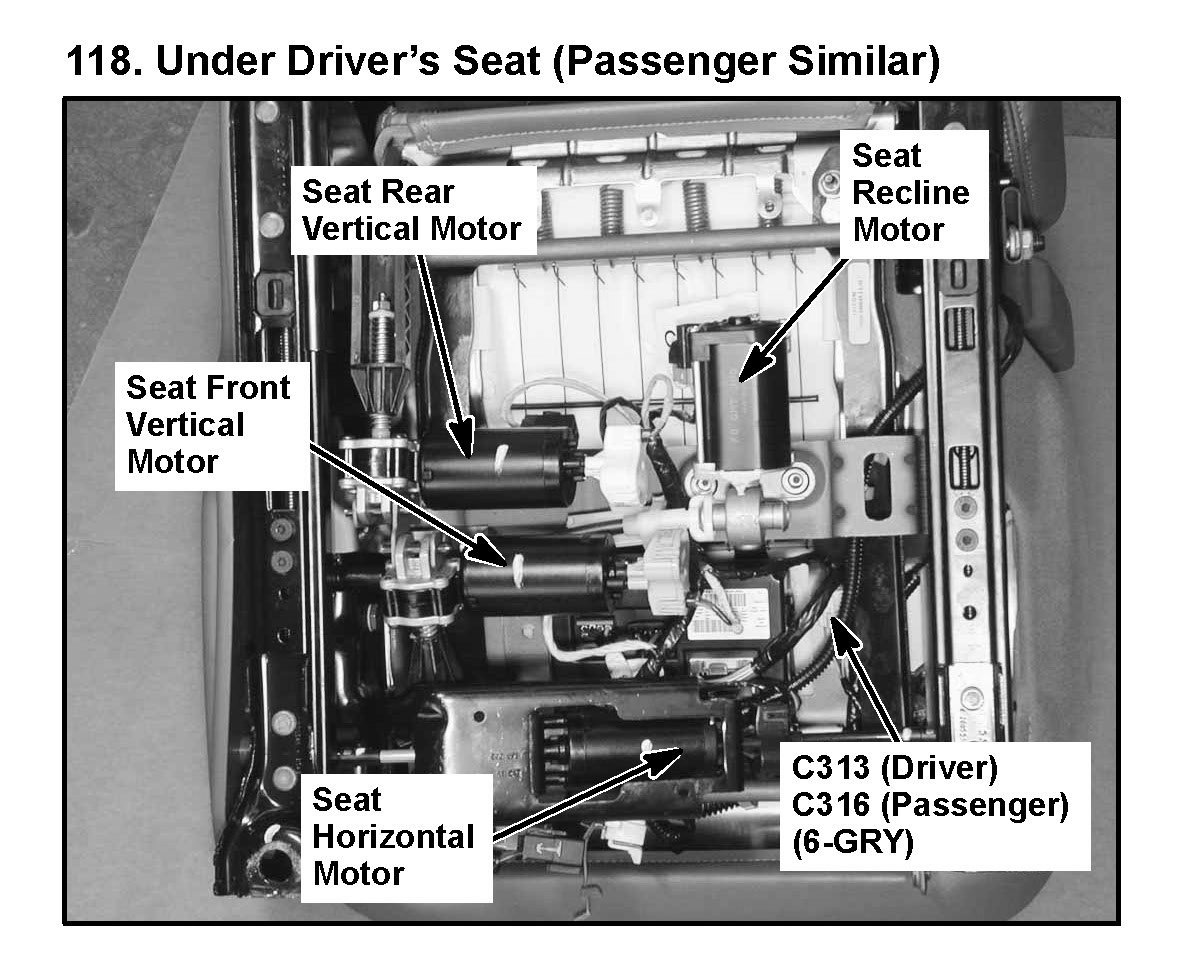 118. Under Driver's Seat (Passenger Similar)

Seat Rear Vertical Motor

Seat Recline Motor

Seat Front Vertical Motor

Seat Horizontal Motor

C313 (Driver)
C316 (Passenger)
(6-GRY)