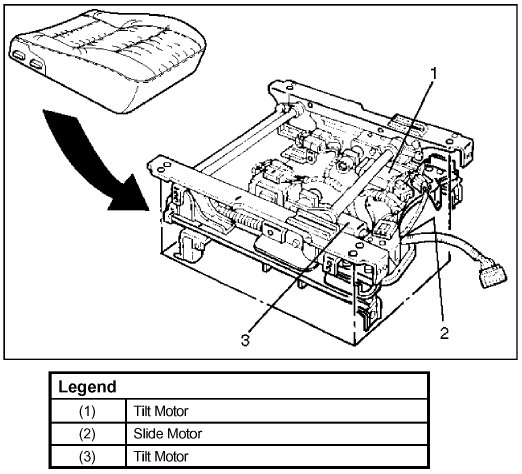 1

2

3

| Legend | |
|---|---|
| (1) | Tilt Motor |
| (2) | Slide Motor |
| (3) | Tilt Motor |