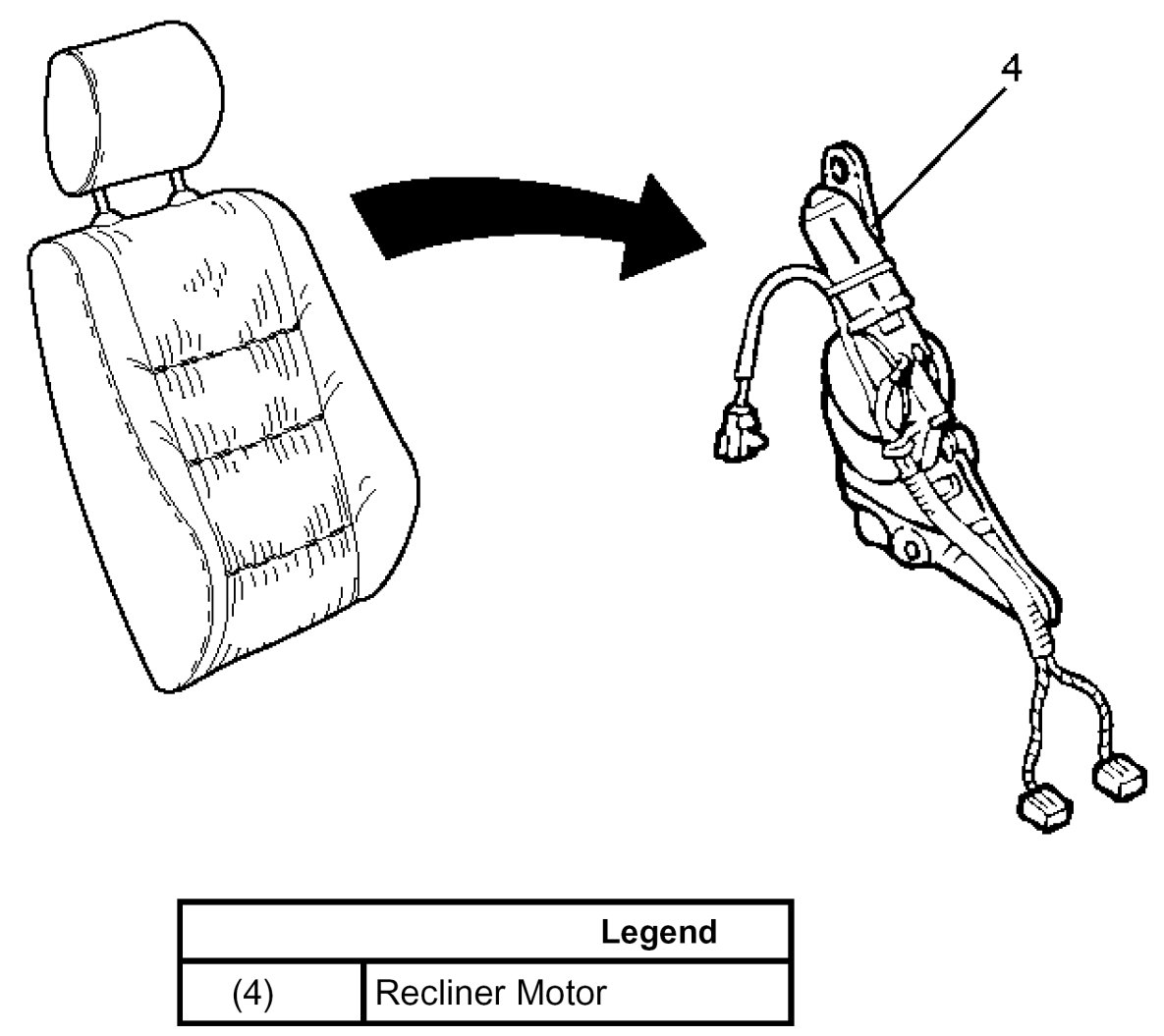 4

| Legend | |
|---|---|
| (4) | Recliner Motor |