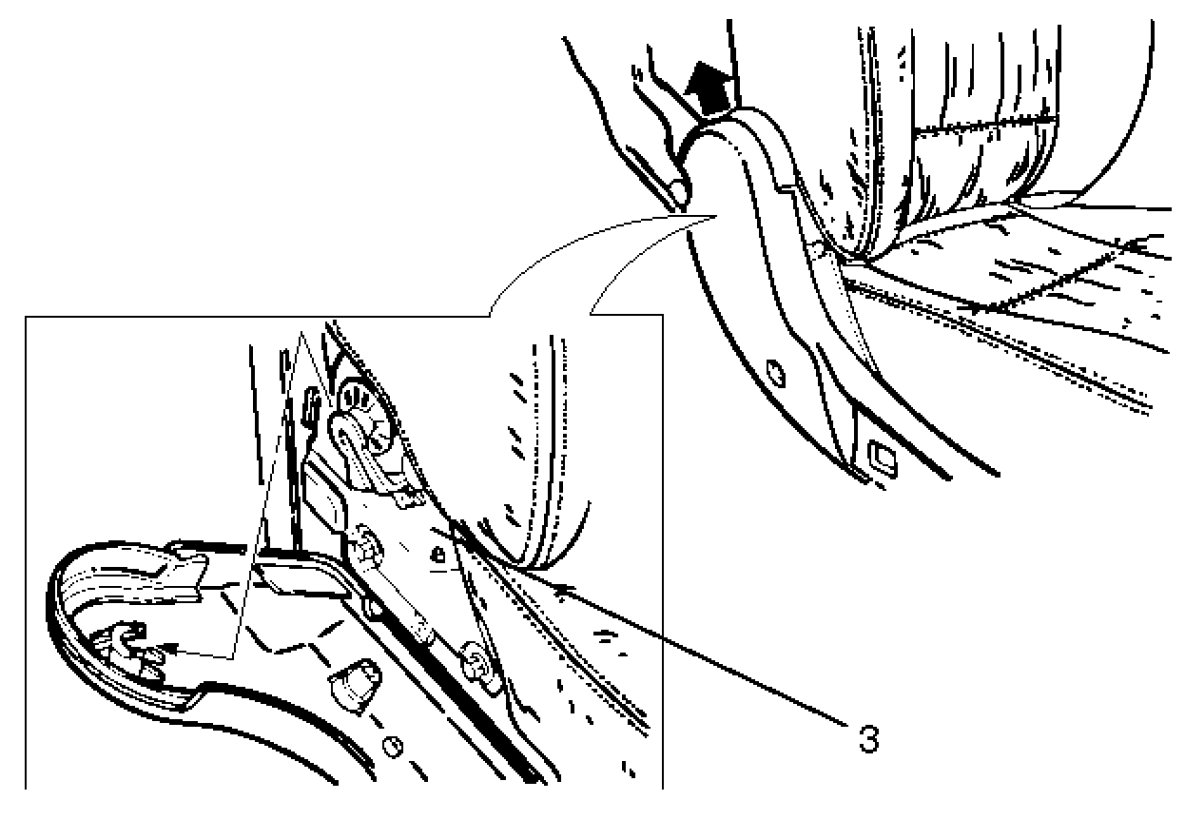 3