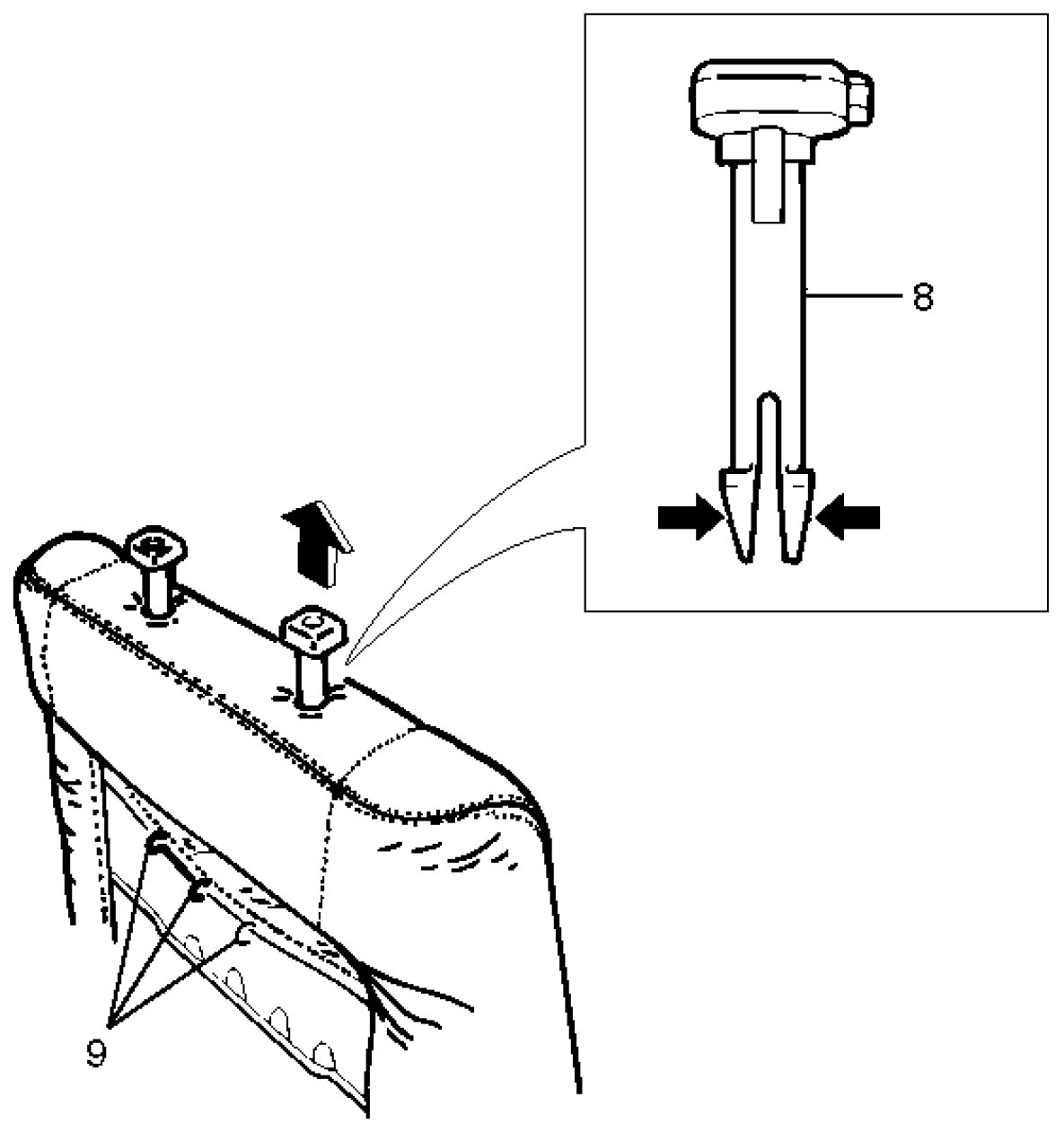 8

9