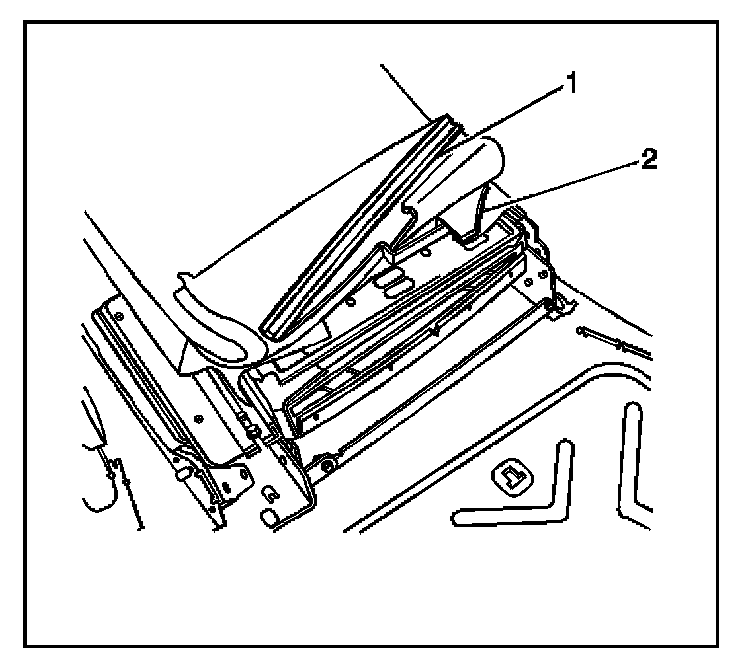 1
2