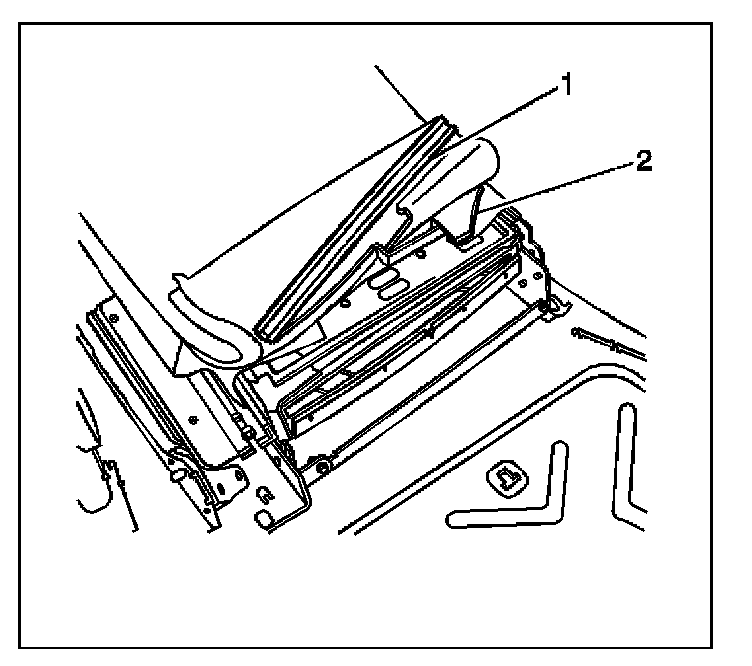 1
2