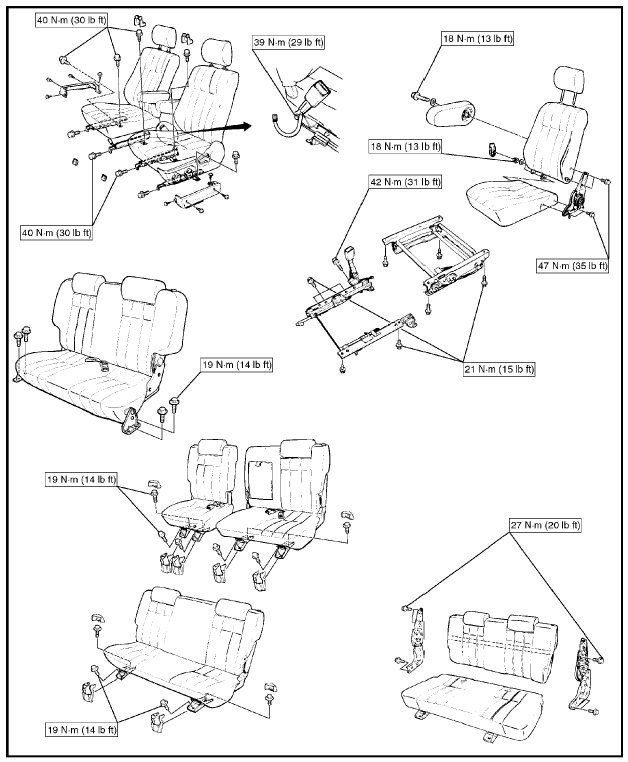 40 N·m (30 lb ft)

39 N·m (29 lb ft)

18 N·m (13 lb ft)

18 N·m (13 lb ft)

42 N·m (31 lb ft)

40 N·m (30 lb ft)

47 N·m (35 lb ft)

19 N·m (14 lb ft)

21 N·m (15 lb ft)

19 N·m (14 lb ft)

27 N·m (20 lb ft)

19 N·m (14 lb ft)