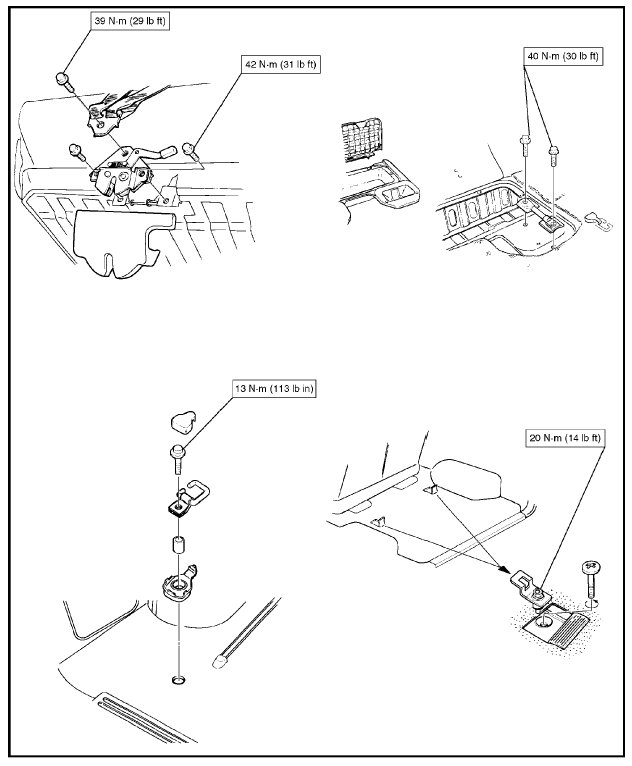 39 N·m (29 lb ft)

42 N·m (31 lb ft)

40 N·m (30 lb ft)

13 N·m (113 lb in)

20 N·m (14 lb ft)