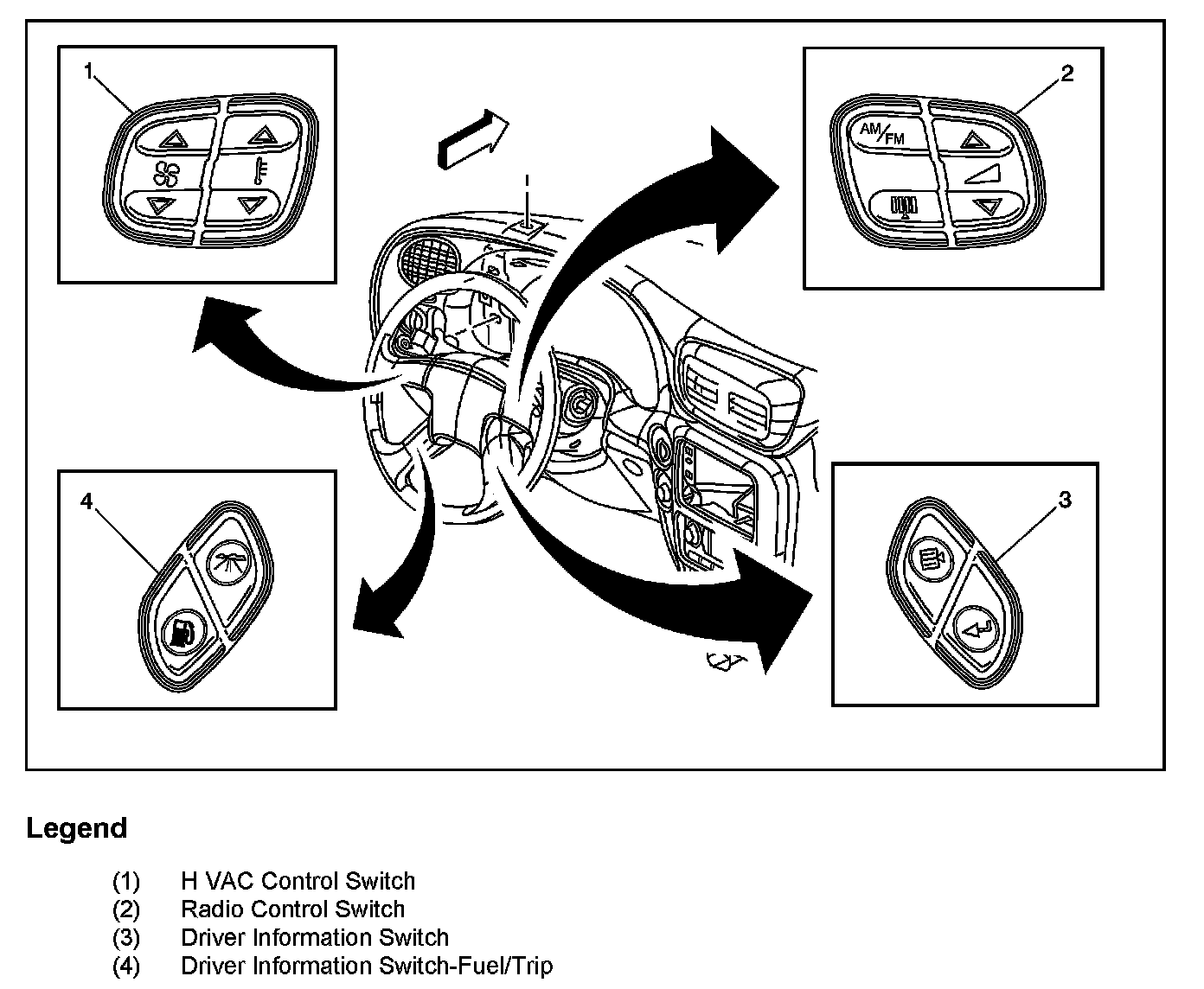 1

2

AM/FM

4

3

Legend

(1) H VAC Control Switch
(2) Radio Control Switch
(3) Driver Information Switch
(4) Driver Information Switch-Fuel/Trip