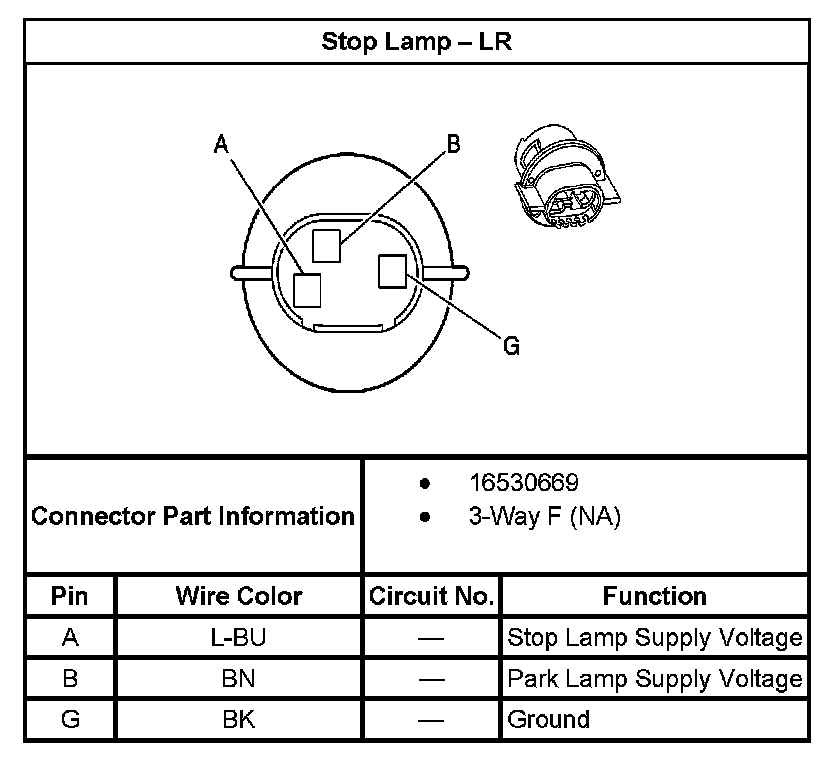 Stop Lamp – LR

A
B
G

Connector Part Information

- 16530669
- 3-Way F (NA)

| Pin | Wire Color | Circuit No. | Function |
|---|---|---|---|
| A | L-BU | — | Stop Lamp Supply Voltage |
| B | BN | — | Park Lamp Supply Voltage |
| G | BK | — | Ground |