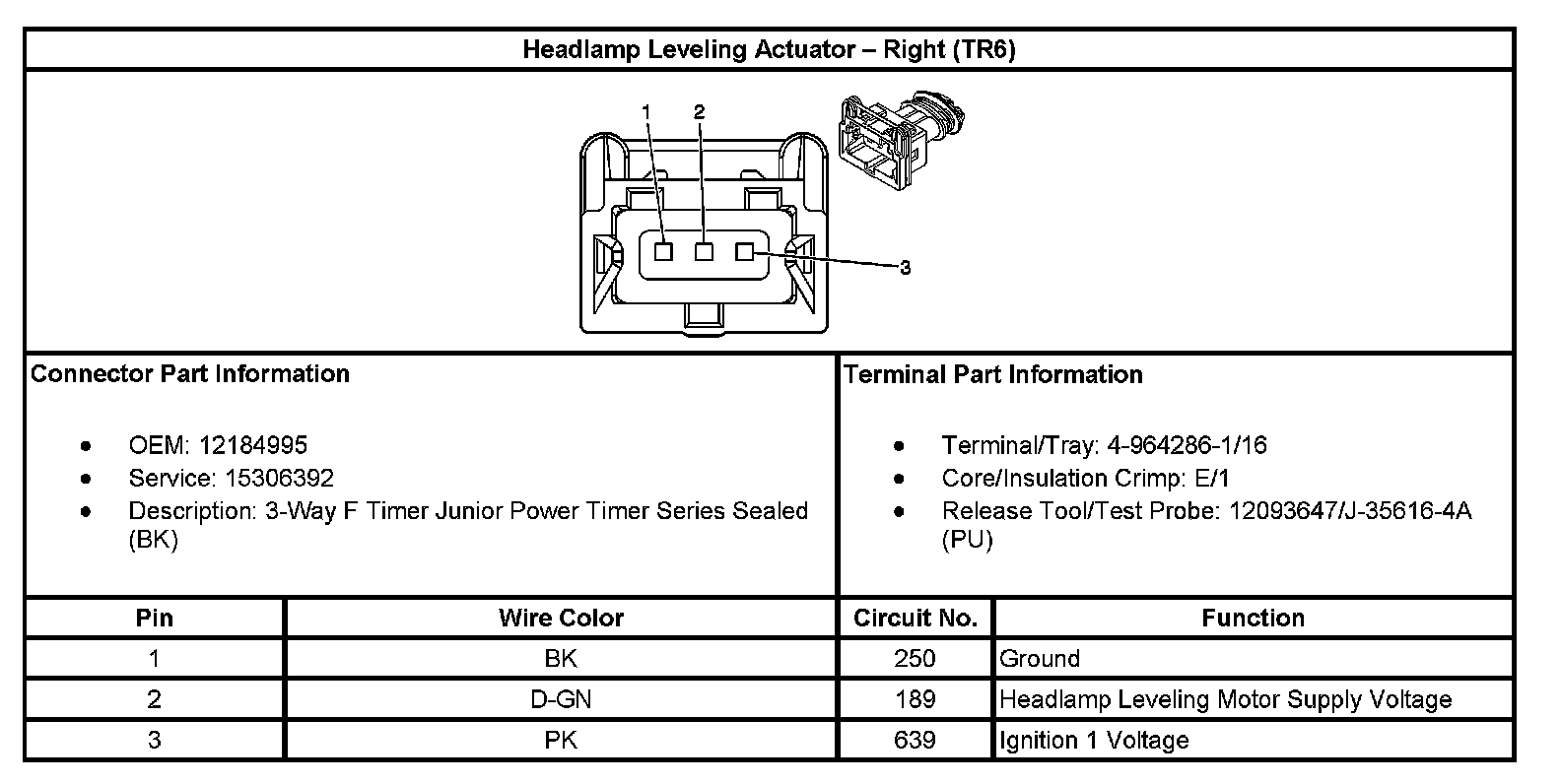 Headlamp Leveling Actuator – Right (TR6)

1 2 3

Connector Part Information

- OEM: 12184995
- Service: 15306392
- Description: 3-Way F Timer Junior Power Timer Series Sealed (BK)

Terminal Part Information

- Terminal/Tray: 4-964286-1/16
- Core/Insulation Crimp: E/1
- Release Tool/Test Probe: 12093647/J-35616-4A (PU)

| Pin | Wire Color | Circuit No. | Function |
|---|---|---|---|
| 1 | BK | 250 | Ground |
| 2 | D-GN | 189 | Headlamp Leveling Motor Supply Voltage |
| 3 | PK | 639 | Ignition 1 Voltage |