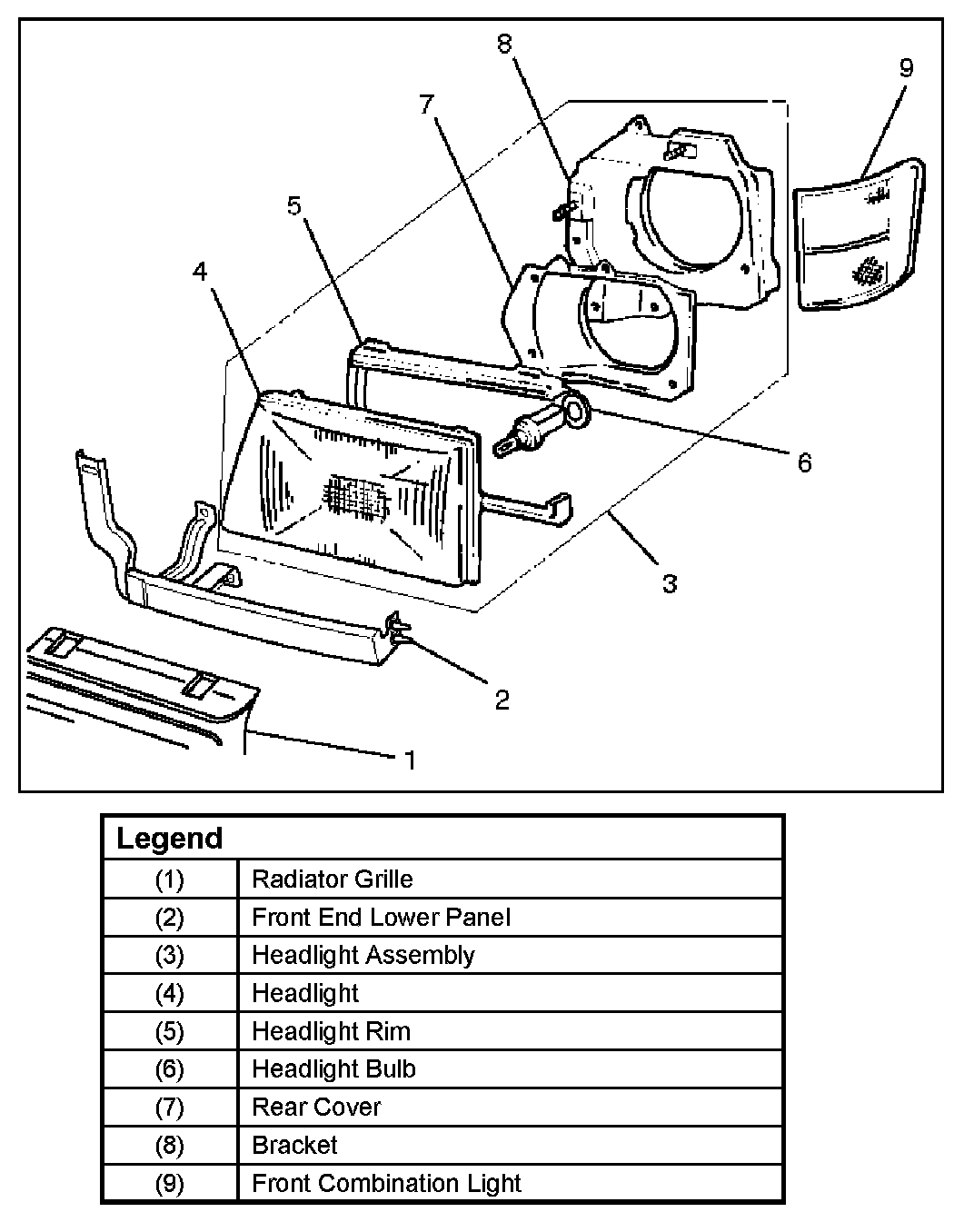 8
9
7
5
4
6
3
2
1

| Legend | |
|---|---|
| (1) | Radiator Grille |
| (2) | Front End Lower Panel |
| (3) | Headlight Assembly |
| (4) | Headlight |
| (5) | Headlight Rim |
| (6) | Headlight Bulb |
| (7) | Rear Cover |
| (8) | Bracket |
| (9) | Front Combination Light |