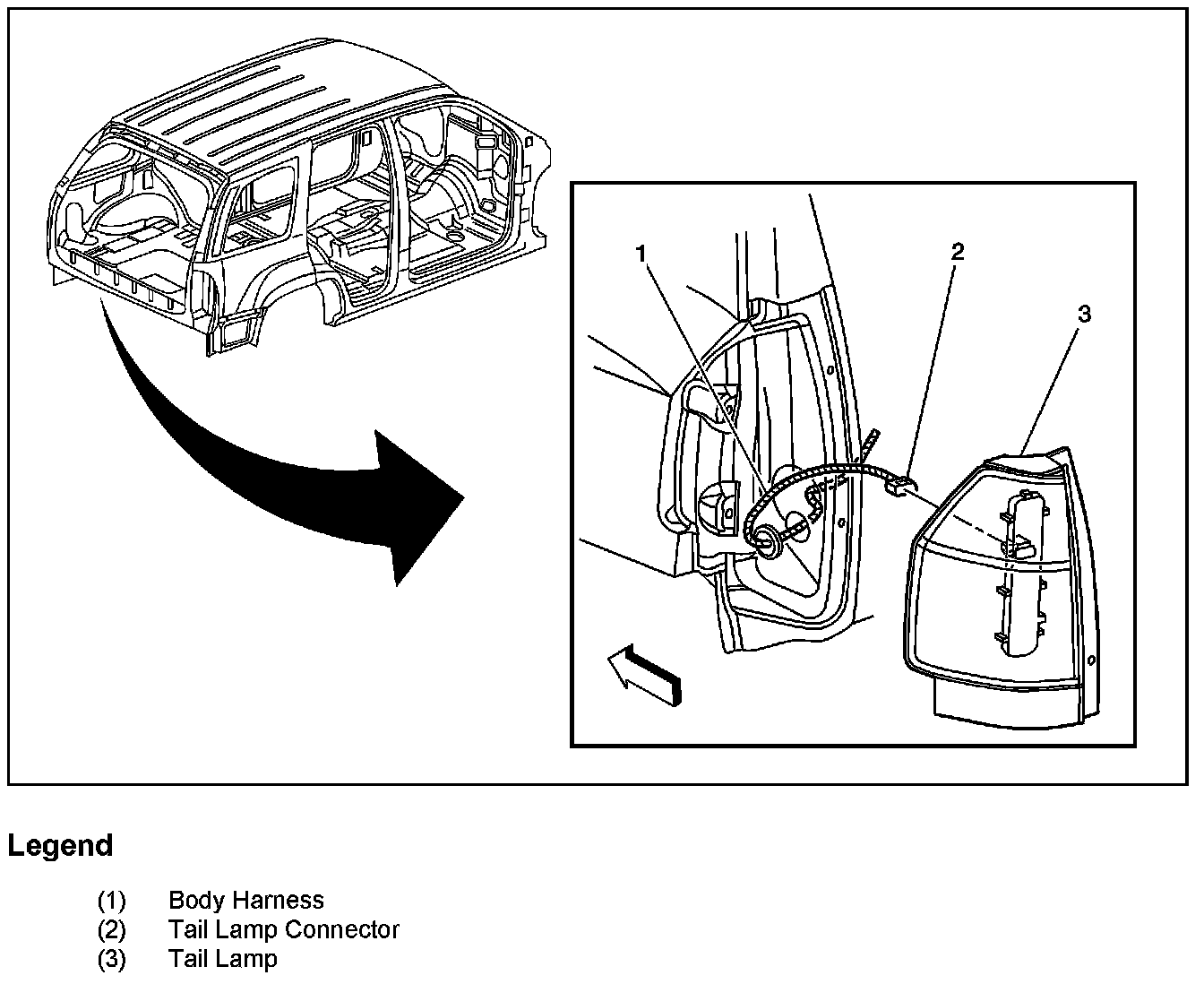 1
2
3

Legend

(1) Body Harness
(2) Tail Lamp Connector
(3) Tail Lamp