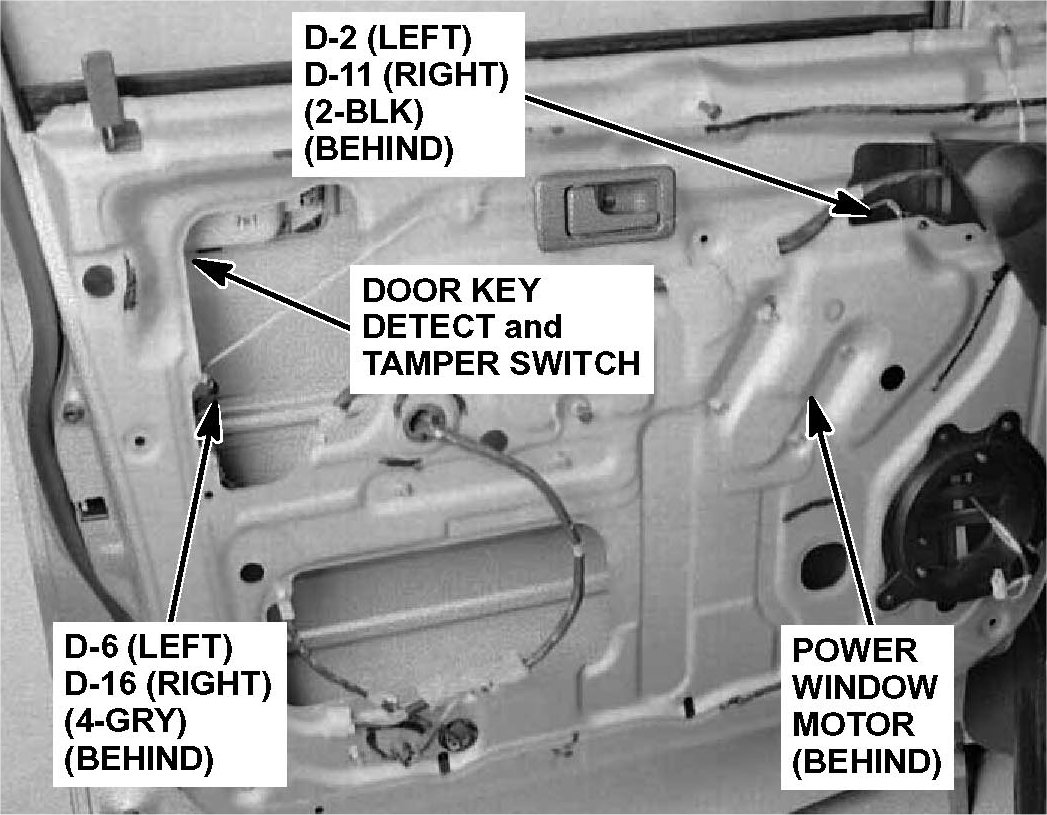 D-2 (LEFT)
D-11 (RIGHT)
(2-BLK)
(BEHIND)

DOOR KEY
DETECT and
TAMPER SWITCH

D-6 (LEFT)
D-16 (RIGHT)
(4-GRY)
(BEHIND)

POWER
WINDOW
MOTOR
(BEHIND)