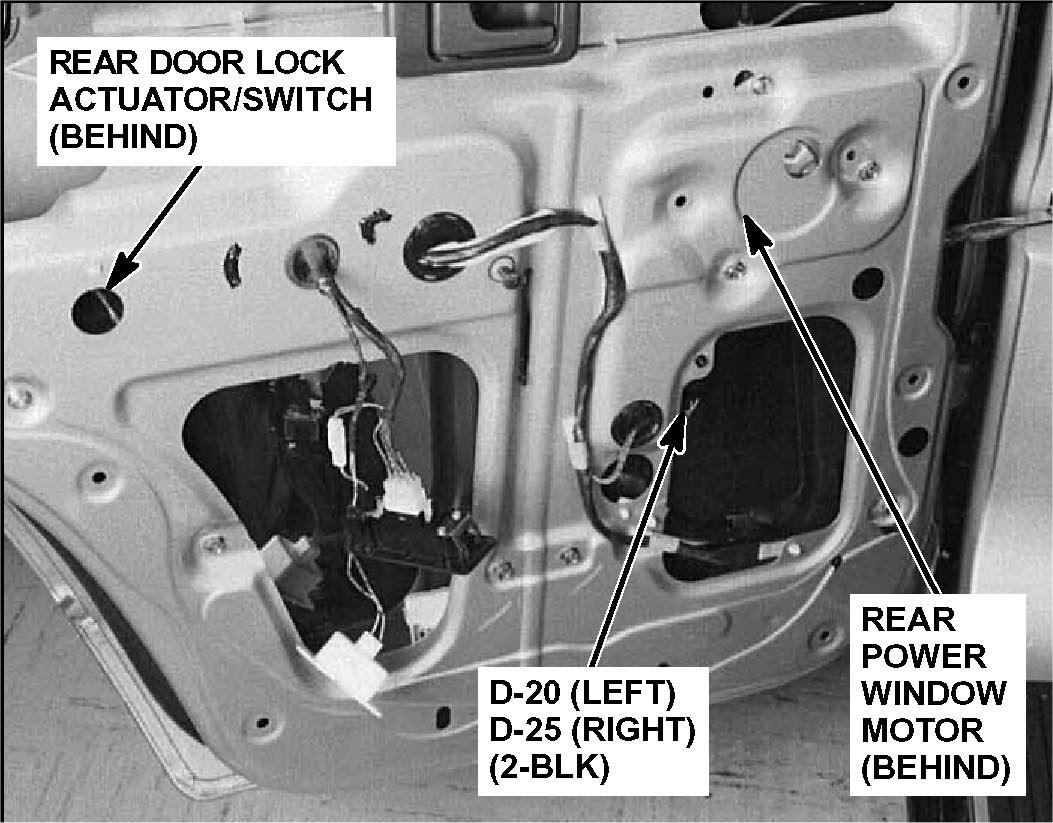 REAR DOOR LOCK ACTUATOR/SWITCH (BEHIND)

D-20 (LEFT)
D-25 (RIGHT)
(2-BLK)

REAR POWER WINDOW MOTOR (BEHIND)