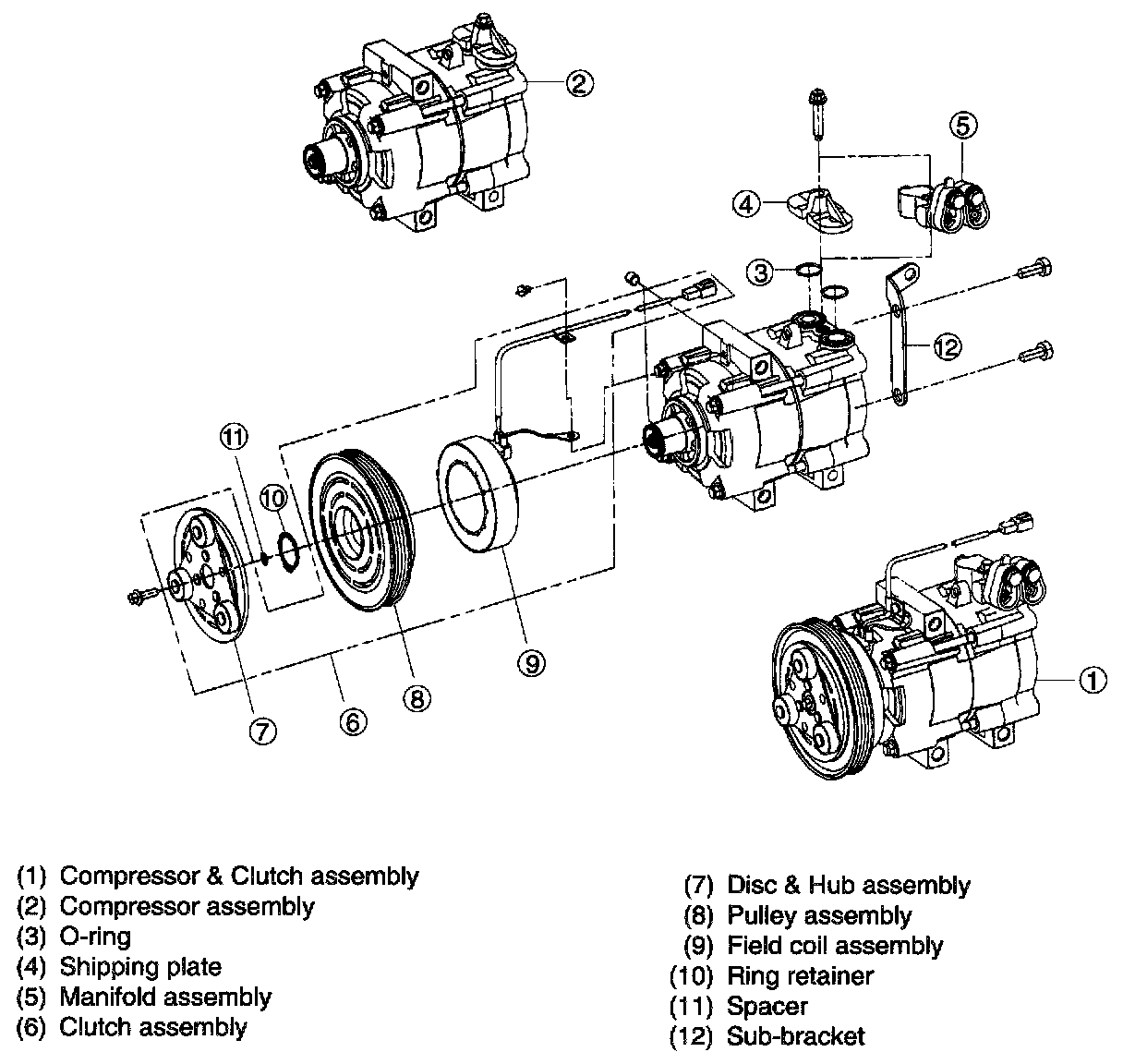 2
5
4
3
12
11
10
9
8
7
6
1

(1) Compressor & Clutch assembly
(2) Compressor assembly
(3) O-ring
(4) Shipping plate
(5) Manifold assembly
(6) Clutch assembly

(7) Disc & Hub assembly
(8) Pulley assembly
(9) Field coil assembly
(10) Ring retainer
(11) Spacer
(12) Sub-bracket