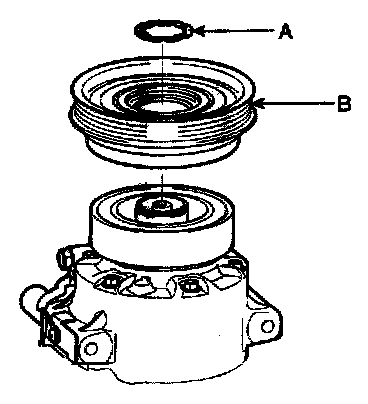 A
B