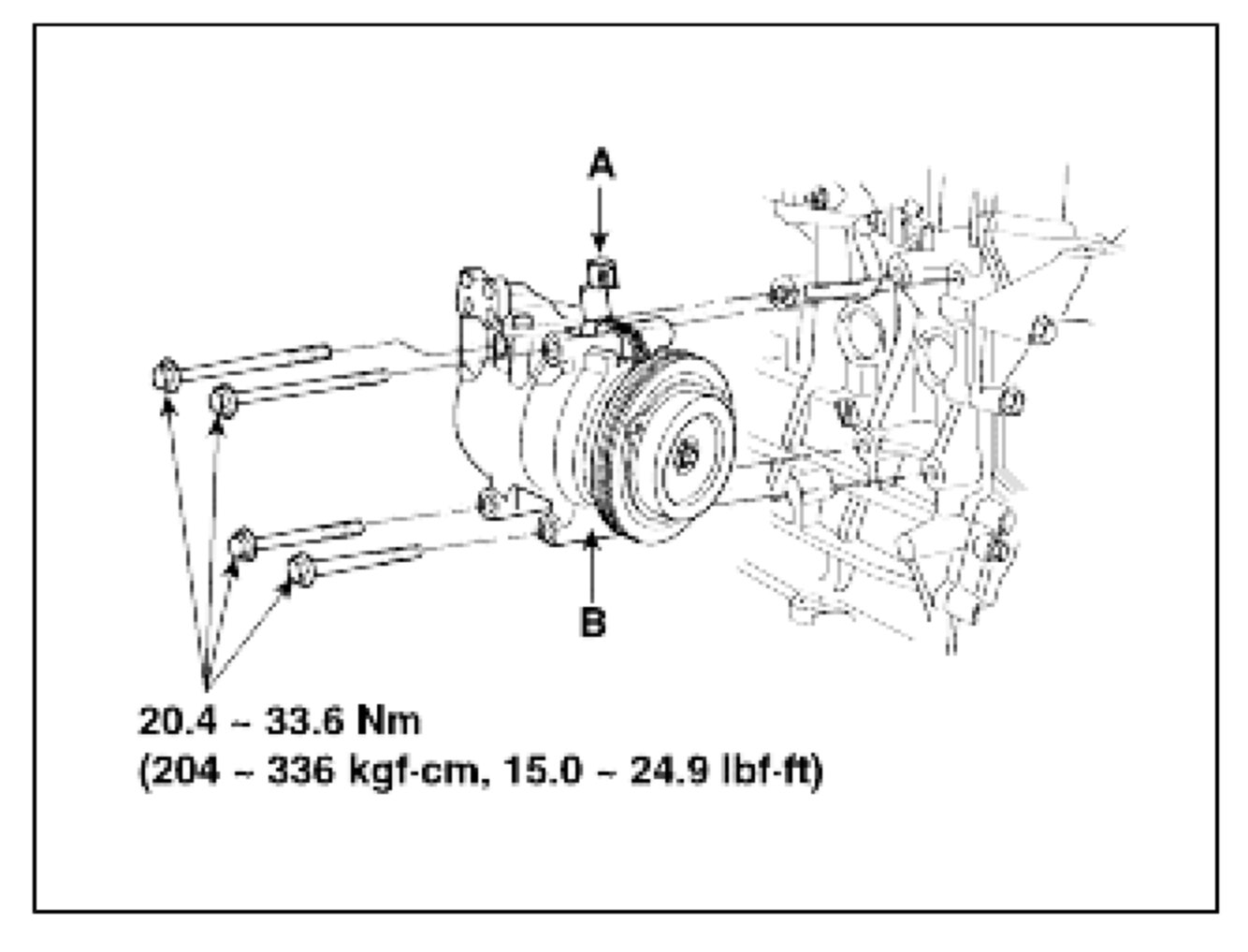 A

B

20.4 ~ 33.6 Nm
(204 ~ 336 kgf-cm, 15.0 ~ 24.9 lbf-ft)