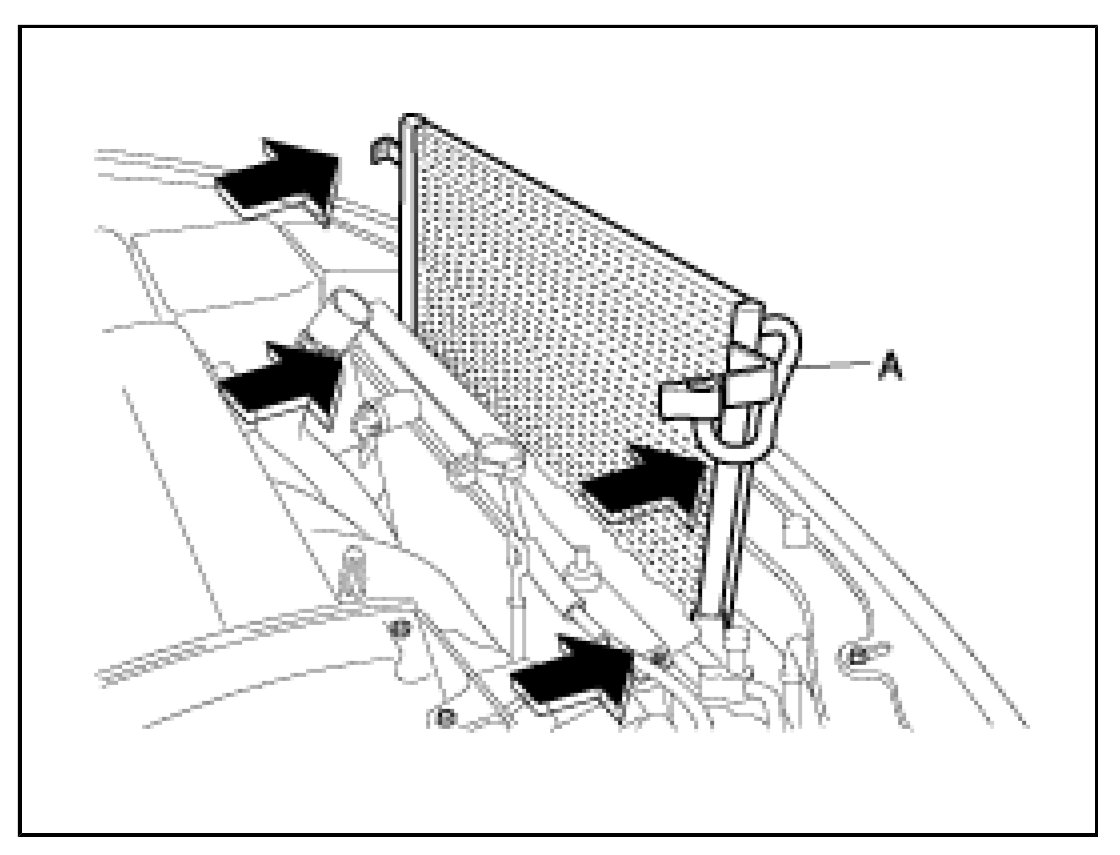 A