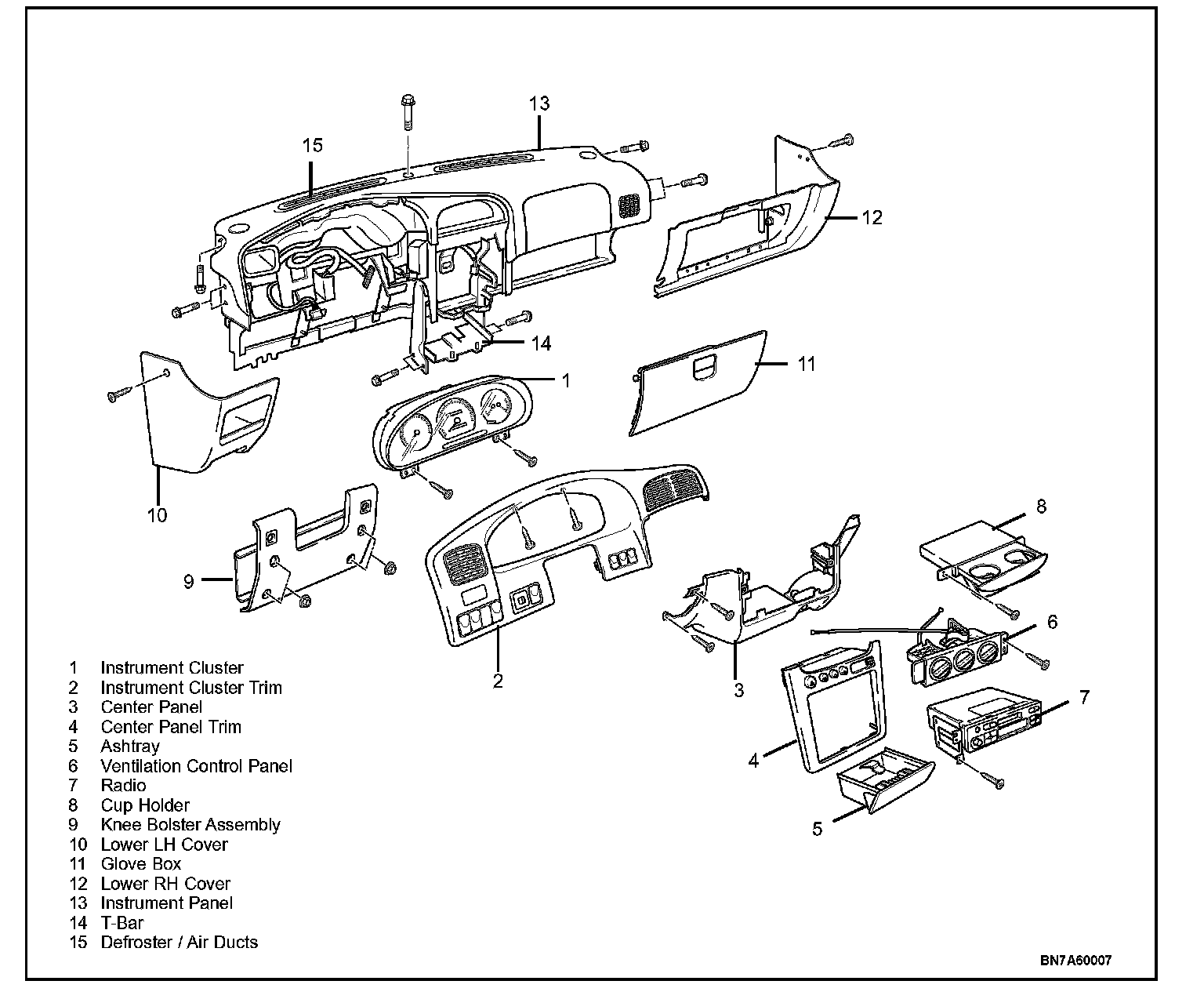 13
15
12
14
11
1
10
8
9
6
2
3
7
4
5

1 Instrument Cluster
2 Instrument Cluster Trim
3 Center Panel
4 Center Panel Trim
5 Ashtray
6 Ventilation Control Panel
7 Radio
8 Cup Holder
9 Knee Bolster Assembly
10 Lower LH Cover
11 Glove Box
12 Lower RH Cover
13 Instrument Panel
14 T-Bar
15 Defroster / Air Ducts

BN7A60007