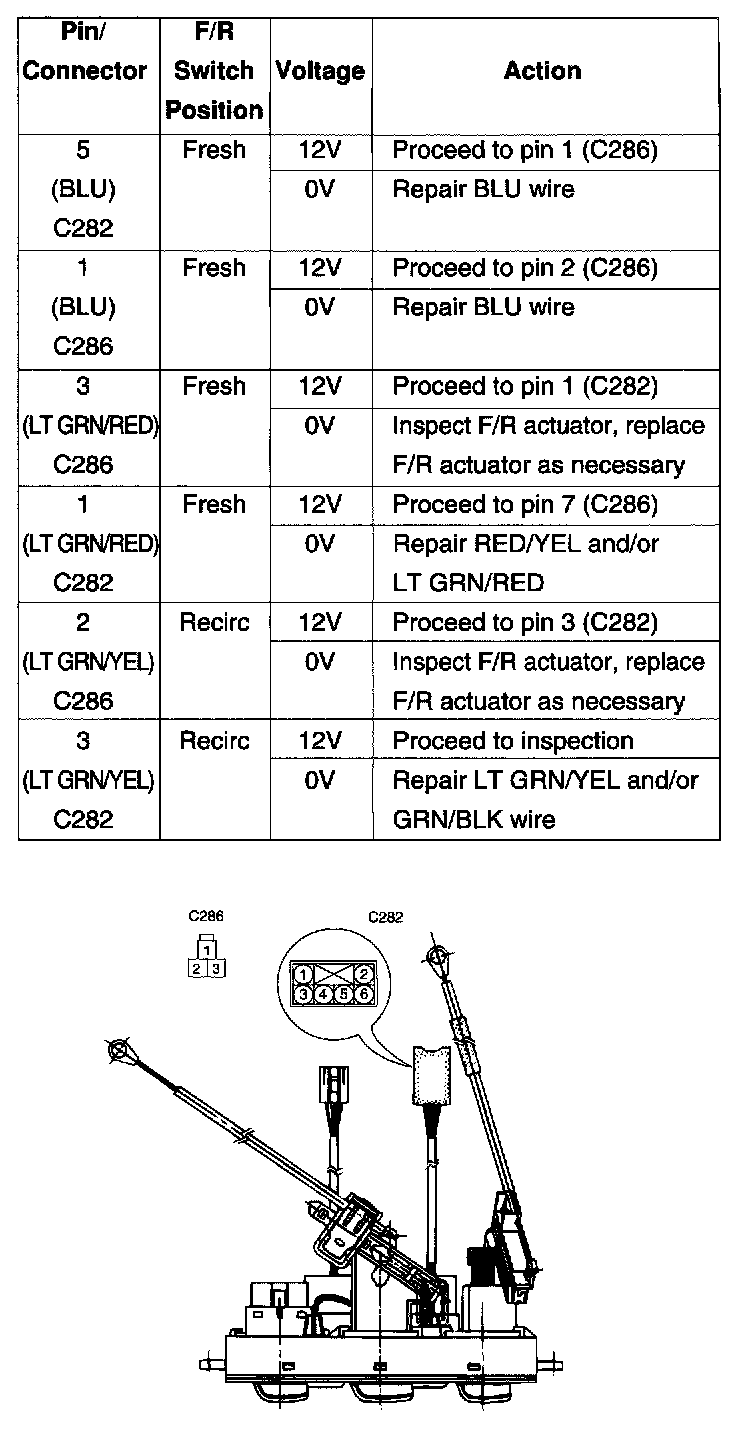 | Pin/ Connector | F/R Switch Position | Voltage | Action |
|---|---|---|---|
| 5 (BLU) C282 | Fresh | 12V | Proceed to pin 1 (C286) |
| | | 0V | Repair BLU wire |
| 1 (BLU) C286 | Fresh | 12V | Proceed to pin 2 (C286) |
| | | 0V | Repair BLU wire |
| 3 (LT GRN/RED) C286 | Fresh | 12V | Proceed to pin 1 (C282) |
| | | 0V | Inspect F/R actuator, replace F/R actuator as necessary |
| 1 (LT GRN/RED) C282 | Fresh | 12V | Proceed to pin 7 (C286) |
| | | 0V | Repair RED/YEL and/or LT GRN/RED |
| 2 (LT GRN/YEL) C286 | Recirc | 12V | Proceed to pin 3 (C282) |
| | | 0V | Inspect F/R actuator, replace F/R actuator as necessary |
| 3 (LT GRN/YEL) C282 | Recirc | 12V | Proceed to inspection |
| | | 0V | Repair LT GRN/YEL and/or GRN/BLK wire |

C286
1
2 3

C282
1 2
3 4 5 6