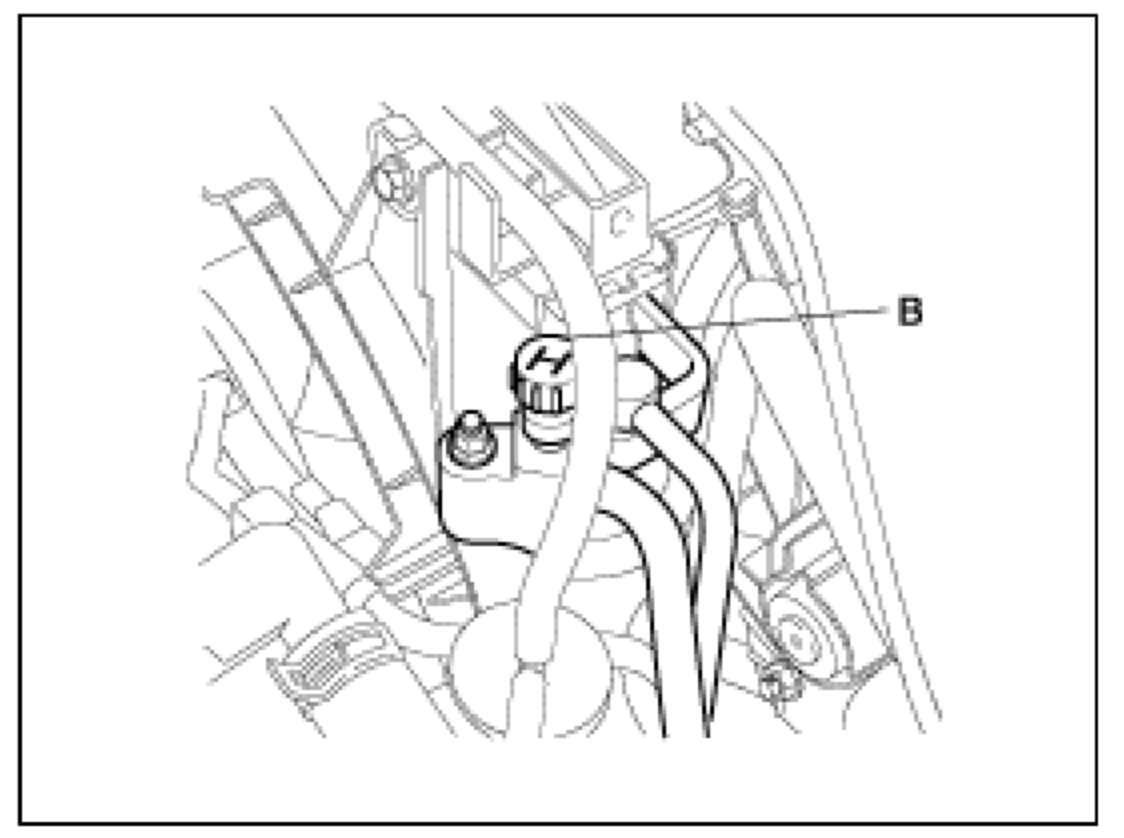 B

H