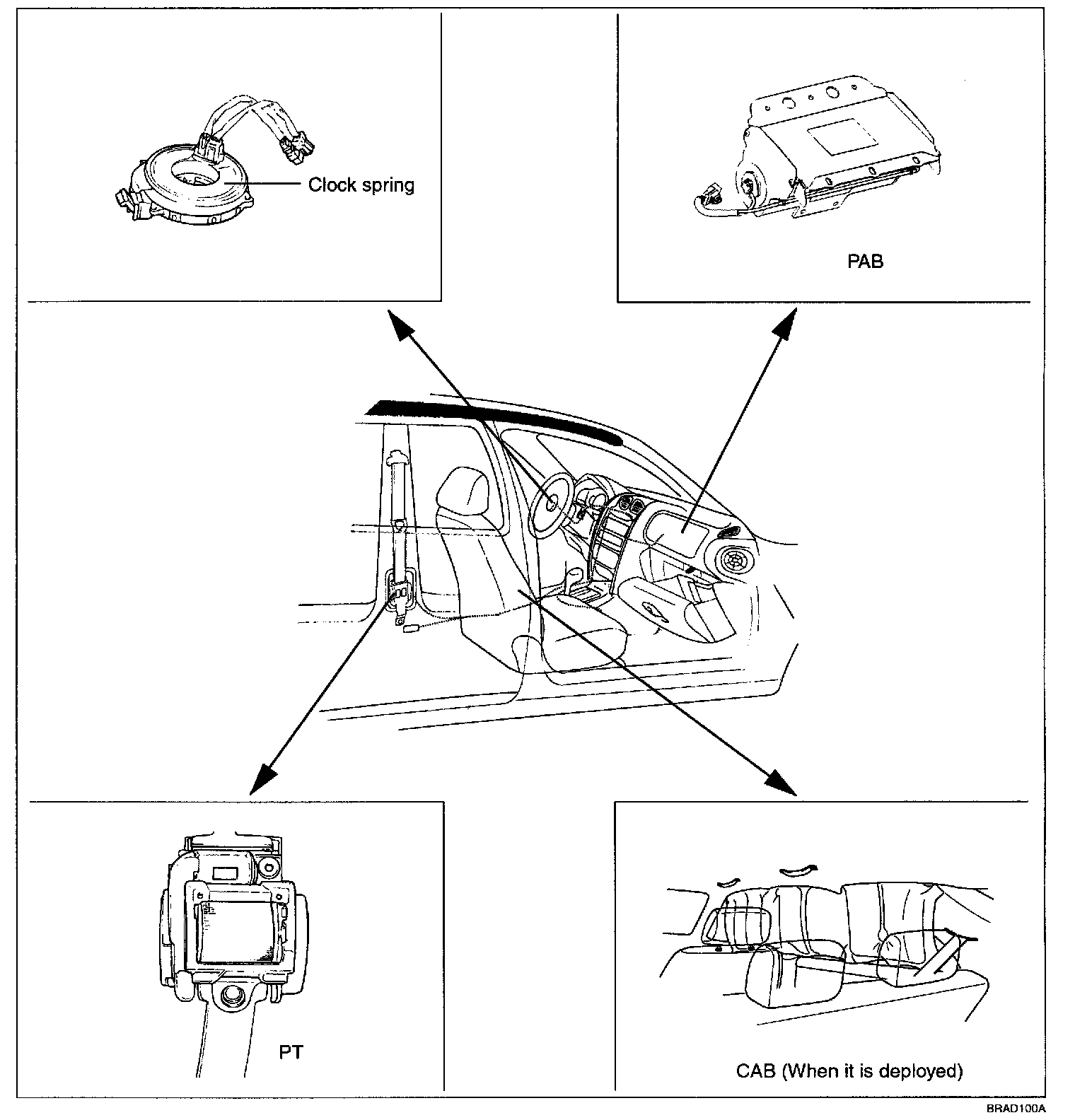 Clock spring

PAB

PT

CAB (When it is deployed)

BRAD100A